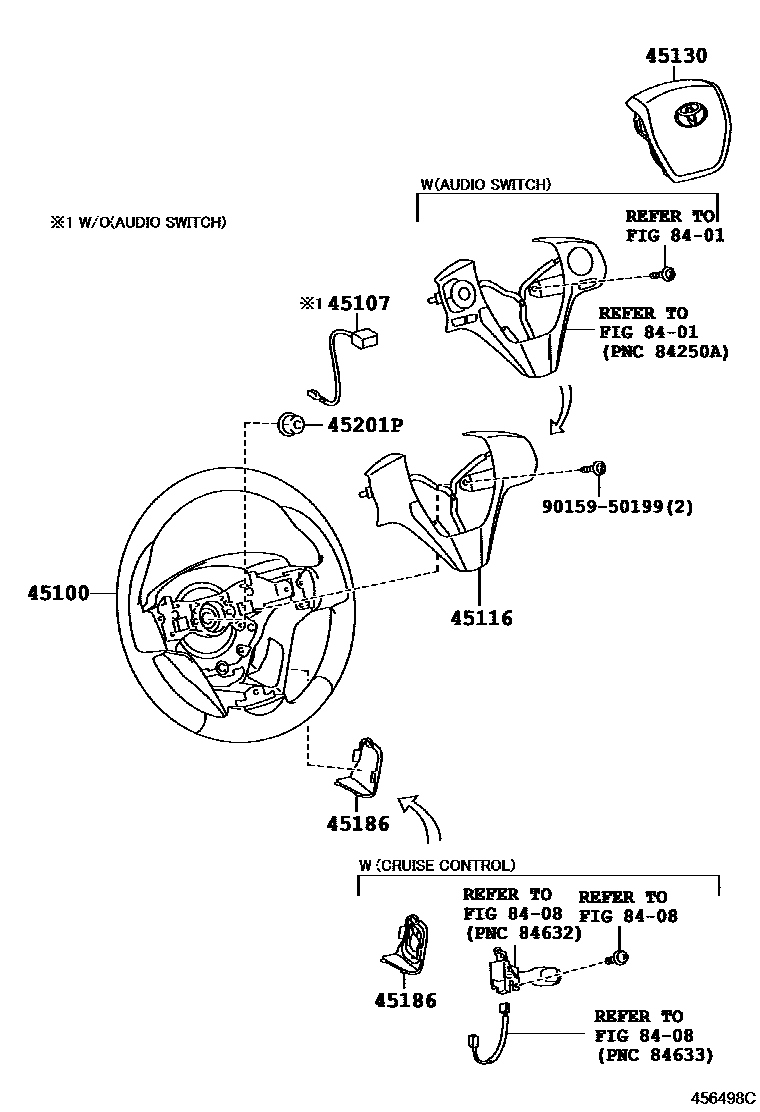 45130

W(AUDIO SWITCH)

※1 W/O(AUDIO SWITCH)

REFER TO
FIG 84-01

※1 45107

REFER TO
FIG 84-01
(PNC 84250A)

45201P

90159-50199(2)

45100

45116

45186

W(CRUISE CONTROL)

REFER TO
FIG 84-08
(PNC 84632)

REFER TO
FIG 84-08

45186

REFER TO
FIG 84-08
(PNC 84633)

456498C