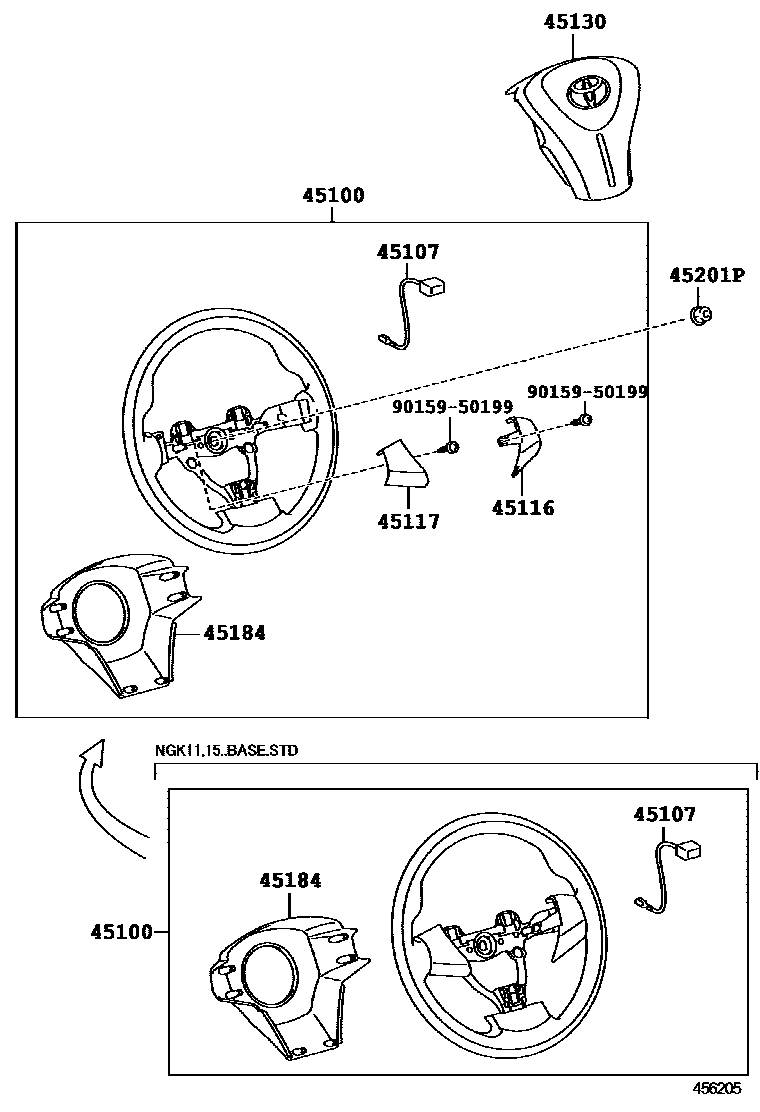 45130

45100

45107

45201P

90159-50199

90159-50199

45117

45116

45184

NGK11,15..BASE.STD

45107

45184

45100

456205