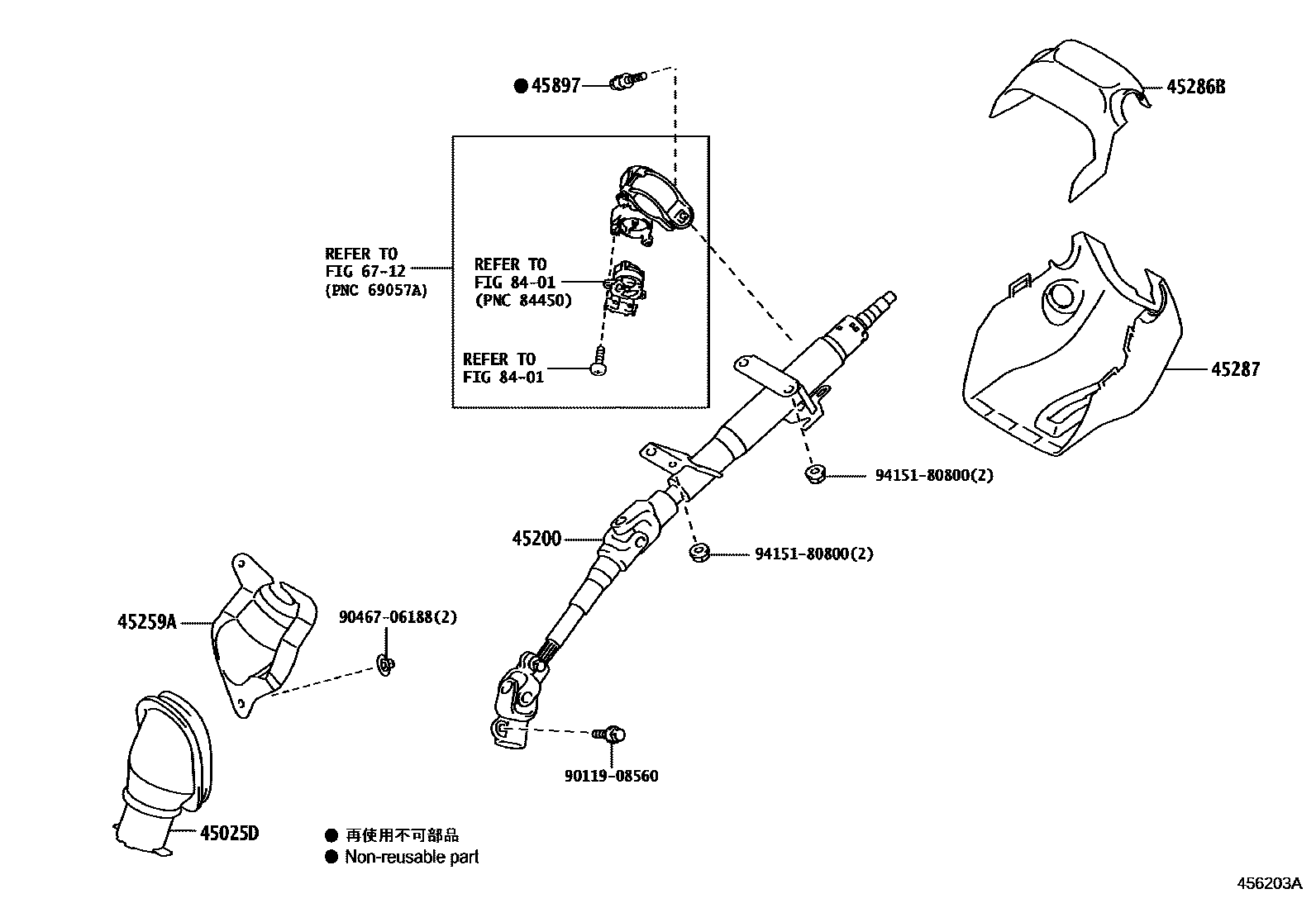 ● 45897

45286B

REFER TO
FIG 67-12
(PNC 69057A)

REFER TO
FIG 84-01
(PNC 84450)

REFER TO
FIG 84-01

45287

94151-80800(2)

45200

94151-80800(2)

45259A

90467-06188(2)

90119-08560

45025D

● 再使用不可部品
● Non-reusable part

456203A