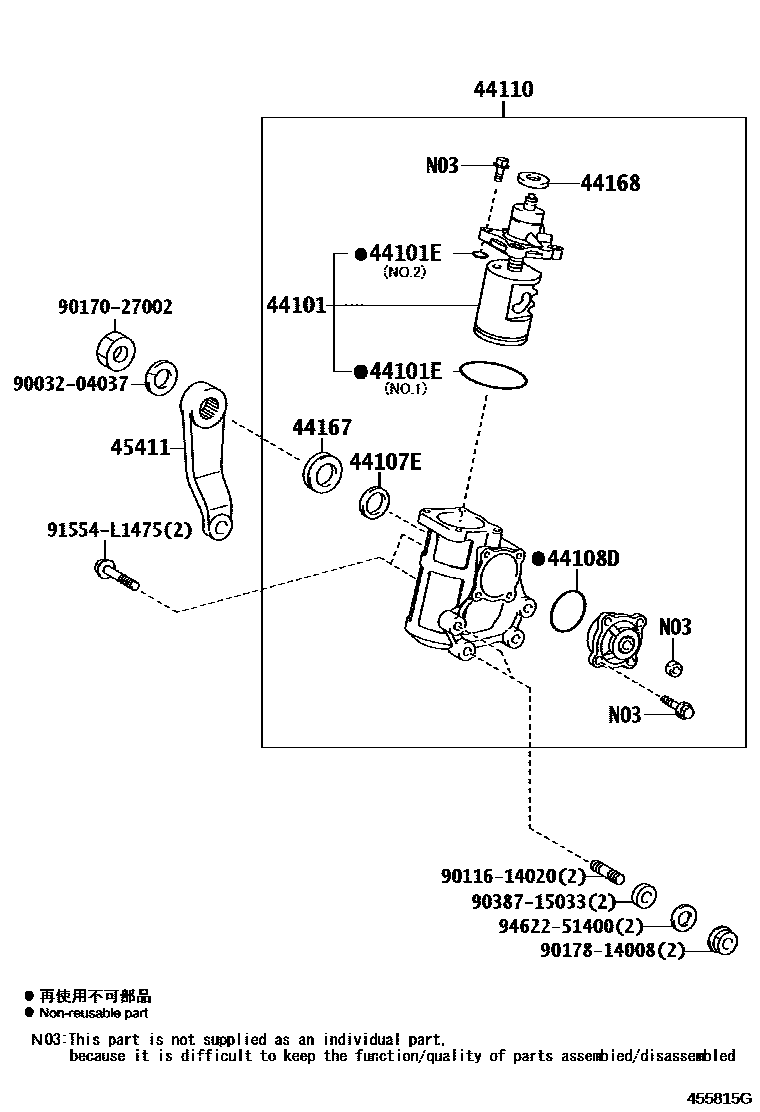 44110

N03

44168

●44101E
(NO.2)

44101

●44101E
(NO.1)

90170-27002

90032-04037

45411

44167

44107E

91554-L1475(2)

●44108D

N03

N03

90116-14020(2)

90387-15033(2)

94622-51400(2)

90178-14008(2)

● 再使用不可部品
● Non-reusable part

N03:This part is not supplied as an individual part, because it is difficult to keep the function/quality of parts assembled/disassembled

455815G