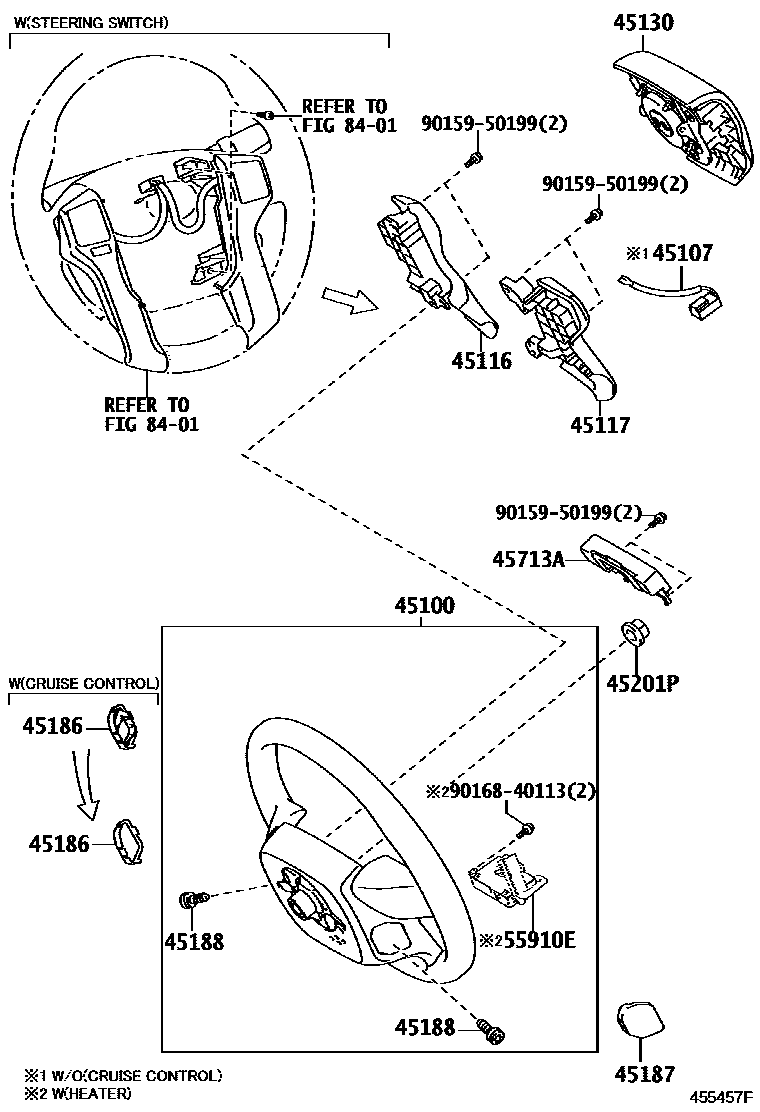 W(STEERING SWITCH)

45130

REFER TO FIG 84-01

90159-50199(2)

90159-50199(2)

※1 45107

45116

45117

REFER TO FIG 84-01

90159-50199(2)

45713A

45100

45201P

W(CRUISE CONTROL)

45186

45186

※2 90168-40113(2)

45188

※2 55910E

45188

45187

※1 W/O(CRUISE CONTROL)
※2 W(HEATER)

455457F