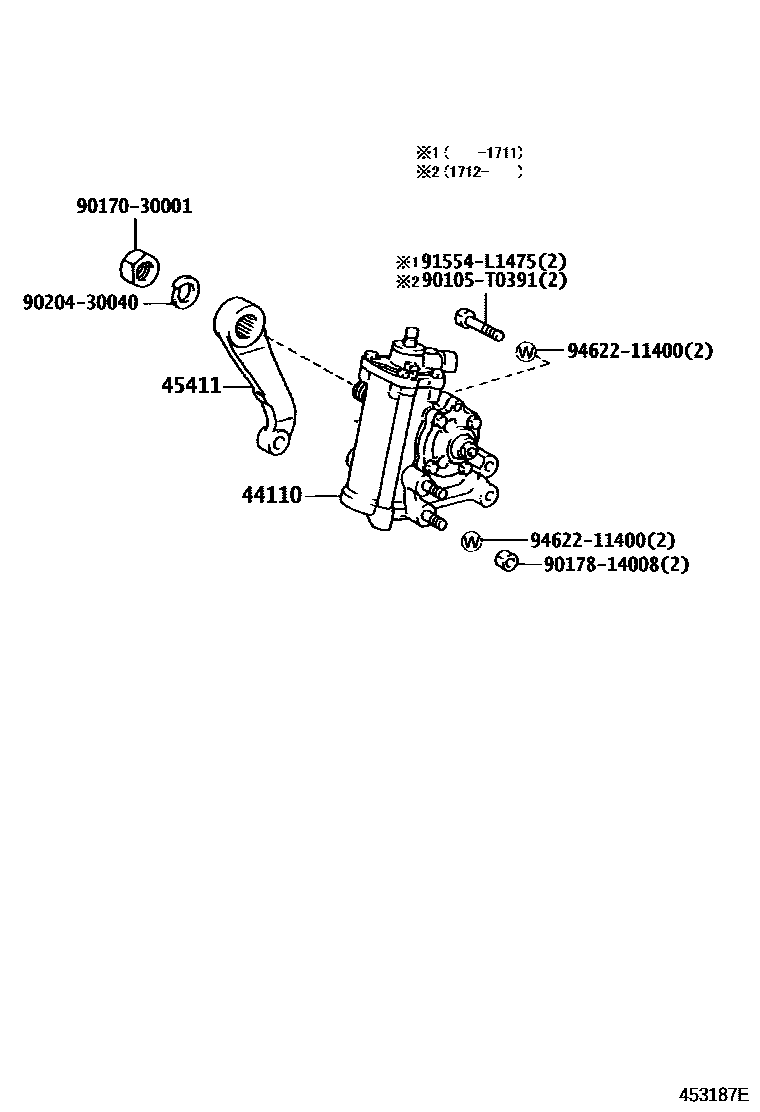 ※1 (　　-1711)
※2 (1712-　　)

90170-30001

90204-30040

※1 91554-L1475(2)
※2 90105-T0391(2)

W 94622-11400(2)

45411

44110

W 94622-11400(2)

90178-14008(2)

453187E