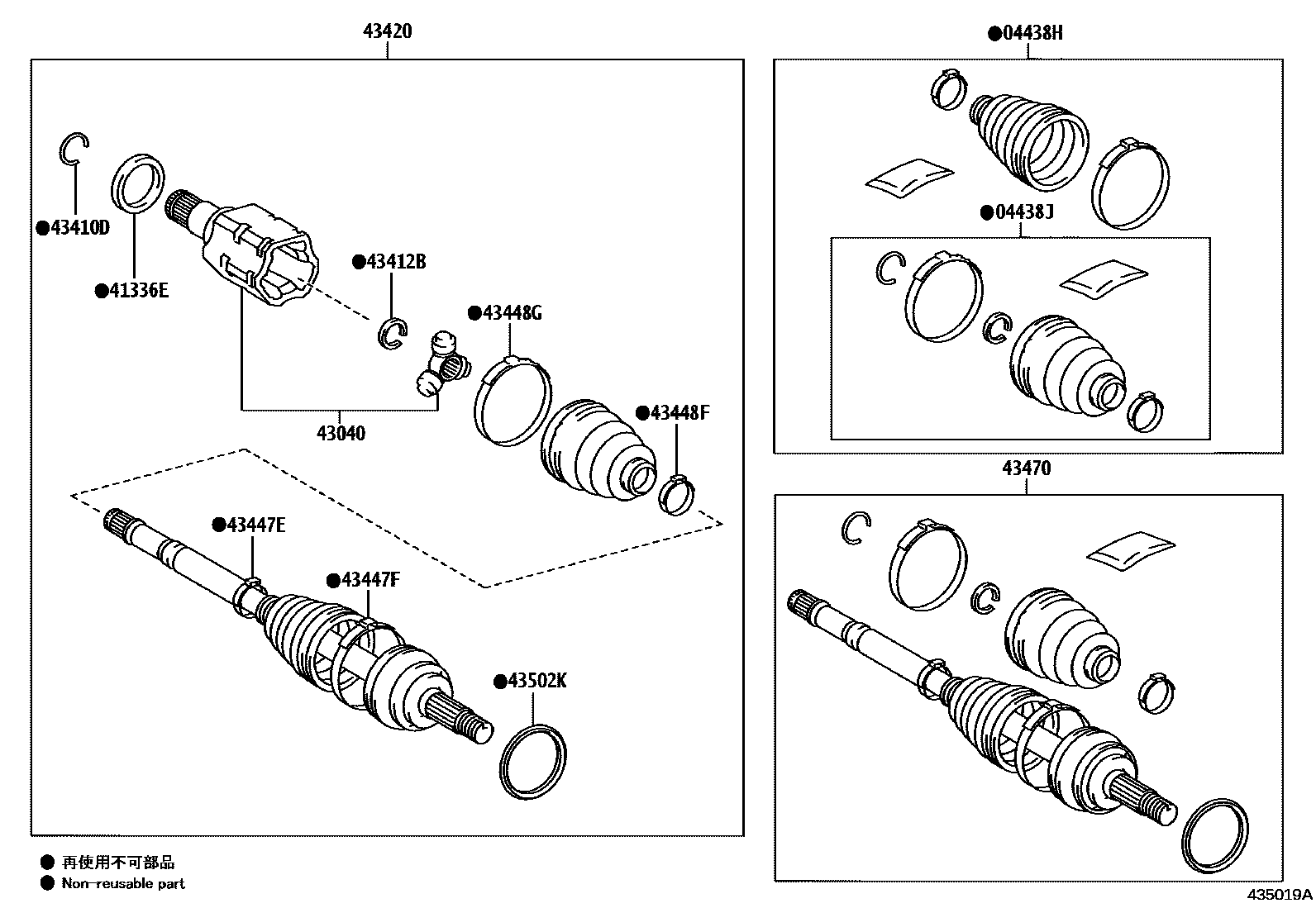 43420

●43410D

●41336E

●43412B

●43448G

43040

●43448F

●43447E

●43447F

●43502K

●04438H

●04438J

43470

● 再使用不可部品
● Non-reusable part

435019A