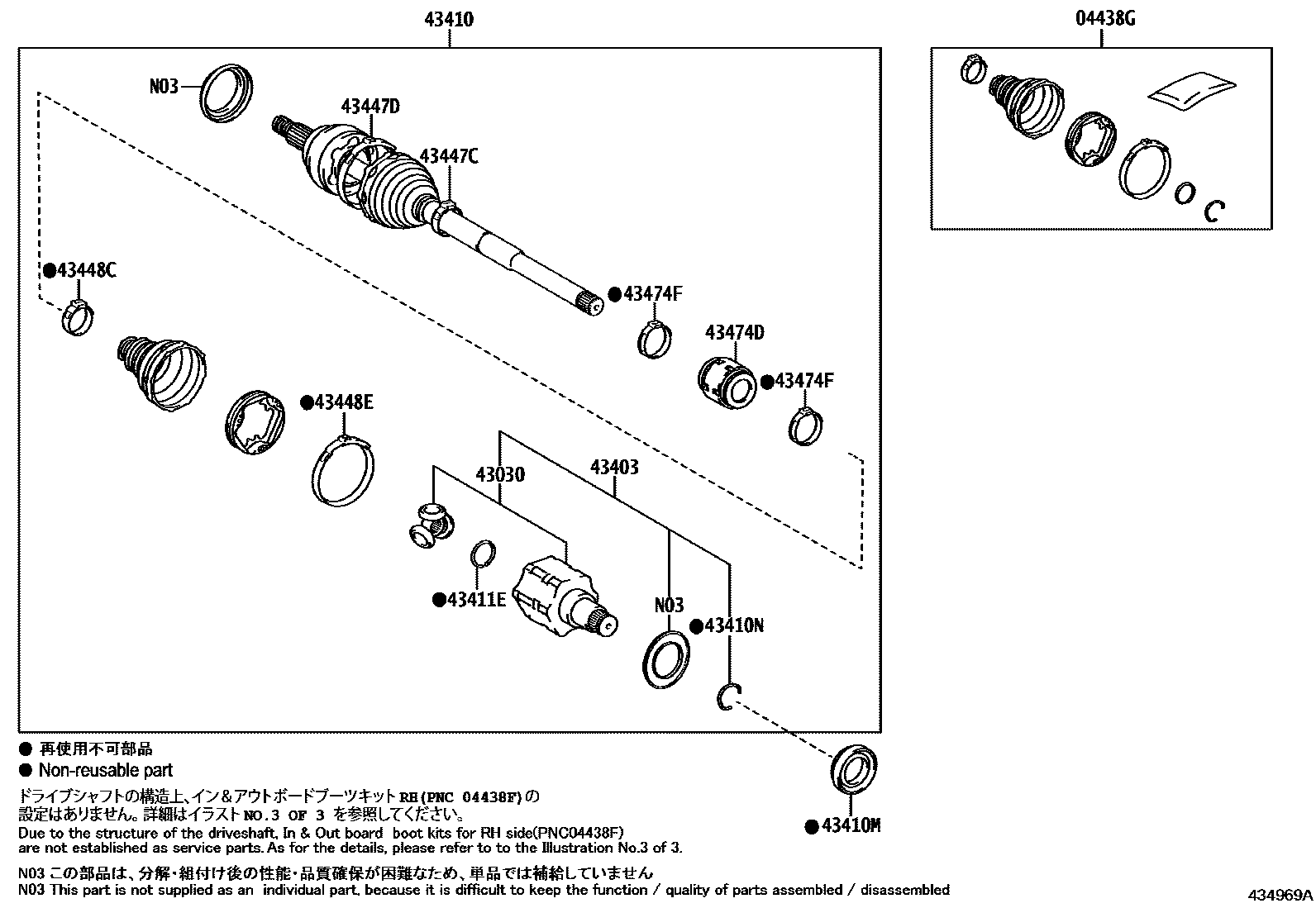 43410

04438G

N03

43447D

43447C

●43448C

●43474F

43474D

●43474F

●43448E

43030

43403

●43411E

N03

●43410N

●43410M

● 再使用不可部品
● Non-reusable part

ドライブシャフトの構造上、イン＆アウトボードブーツキット RH(PNC 04438F)の設定はありません。詳細はイラスト NO.3 OF 3 を参照してください。
Due to the structure of the driveshaft, In & Out board boot kits for RH side(PNC04438F) are not established as service parts. As for the details, please refer to to the Illustration No.3 of 3.

N03 この部品は、分解・組付け後の性能・品質確保が困難なため、単品では補給していません
N03 This part is not supplied as an individual part, because it is difficult to keep the function / quality of parts assembled / disassembled

434969A