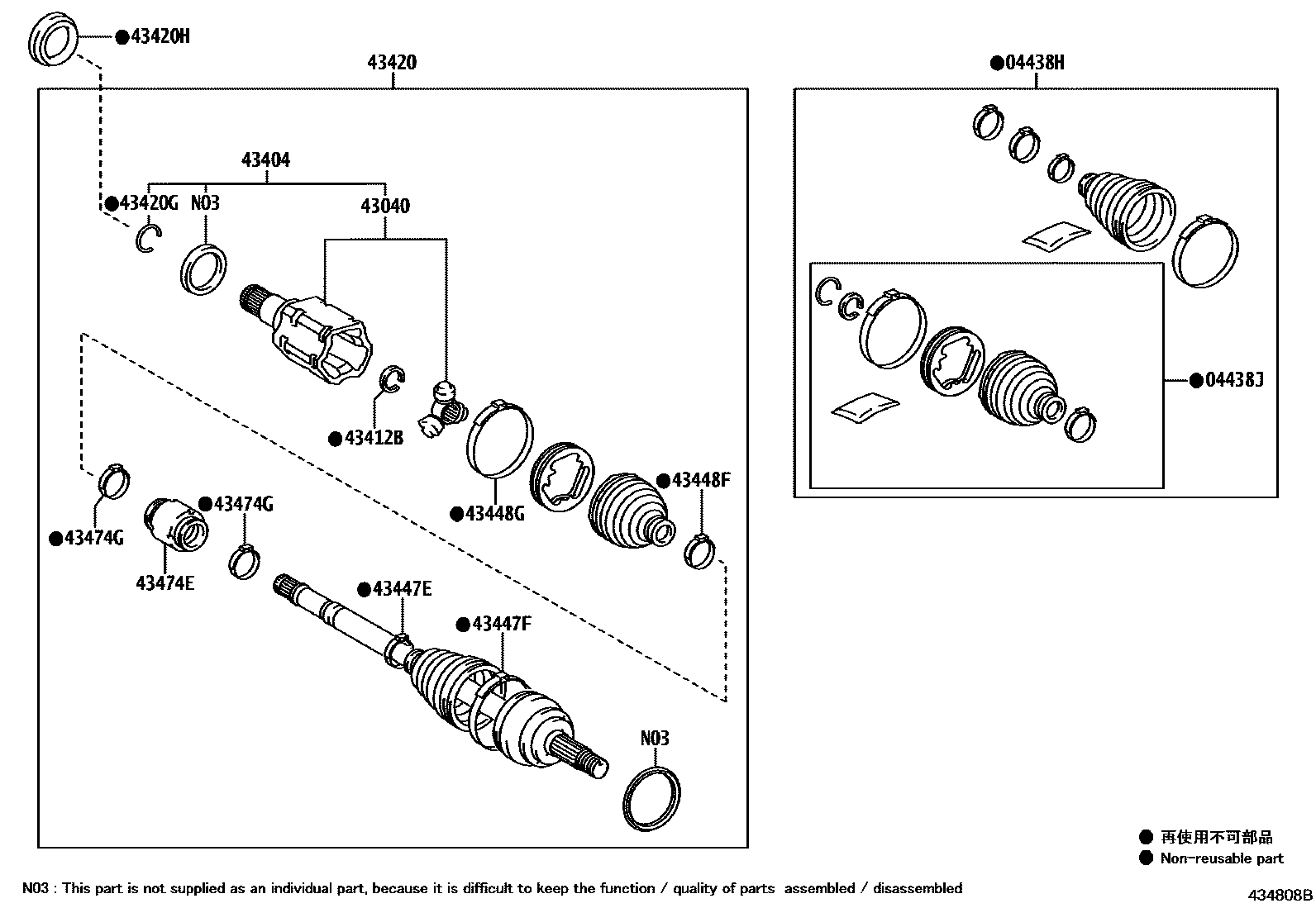 ●43420H

43420

●04438H

43404

●43420G

N03

43040

●43412B

●43448G

●43448F

●04438J

●43474G

●43474G

43474E

●43447E

●43447F

N03

● 再使用不可部品
● Non-reusable part

N03 : This part is not supplied as an individual part, because it is difficult to keep the function / quality of parts assembled / disassembled

434808B