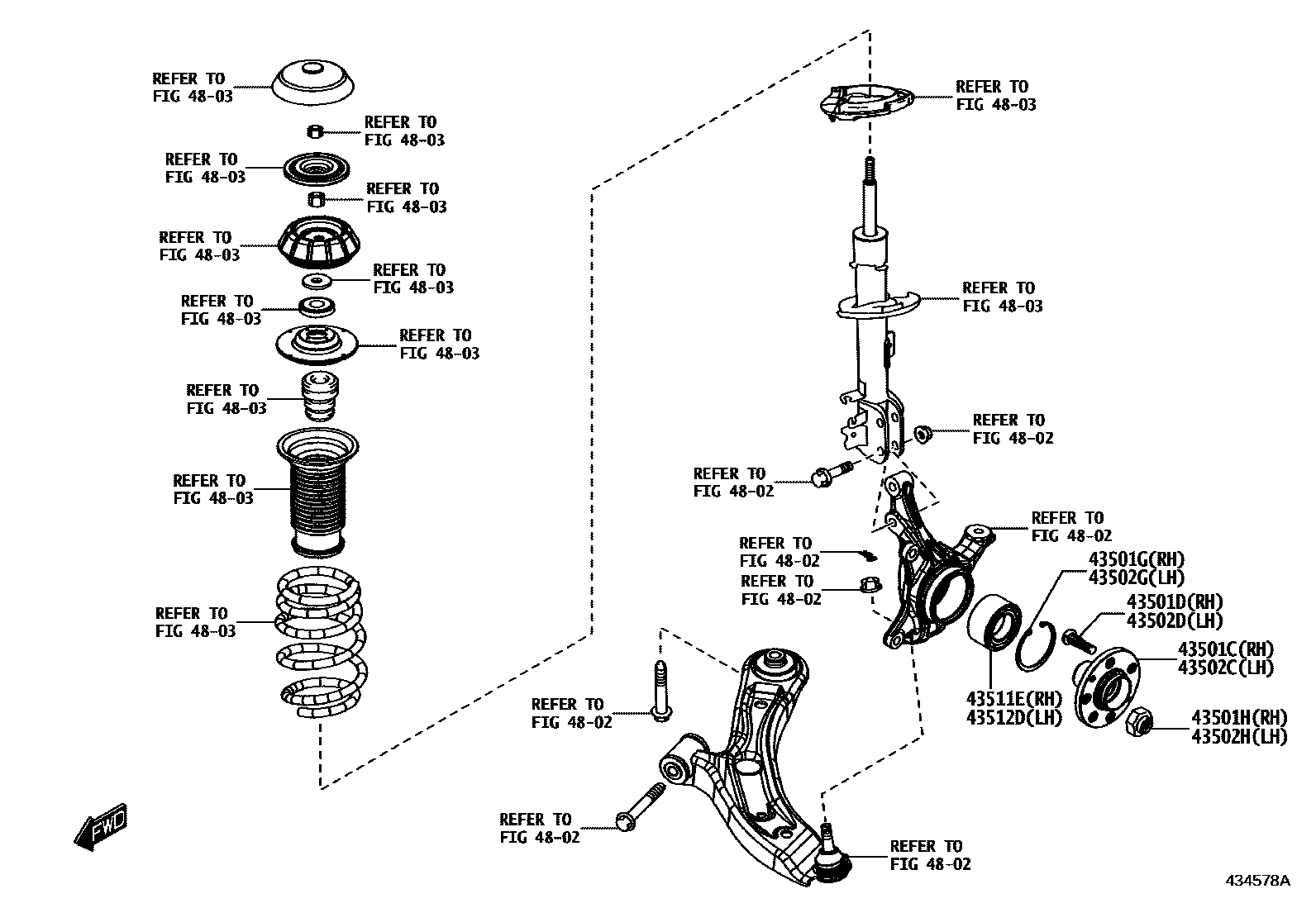 REFER TO FIG 48-03

REFER TO FIG 48-03

REFER TO FIG 48-03

REFER TO FIG 48-03

REFER TO FIG 48-03

REFER TO FIG 48-03

REFER TO FIG 48-03

REFER TO FIG 48-03

REFER TO FIG 48-03

REFER TO FIG 48-03

REFER TO FIG 48-03

REFER TO FIG 48-03

REFER TO FIG 48-03

REFER TO FIG 48-02

REFER TO FIG 48-02

REFER TO FIG 48-02

REFER TO FIG 48-02

REFER TO FIG 48-02

43501G(RH)
43502G(LH)

43501D(RH)
43502D(LH)

43501C(RH)
43502C(LH)

43511E(RH)
43512D(LH)

43501H(RH)
43502H(LH)

REFER TO FIG 48-02

REFER TO FIG 48-02

REFER TO FIG 48-02

FWD

434578A