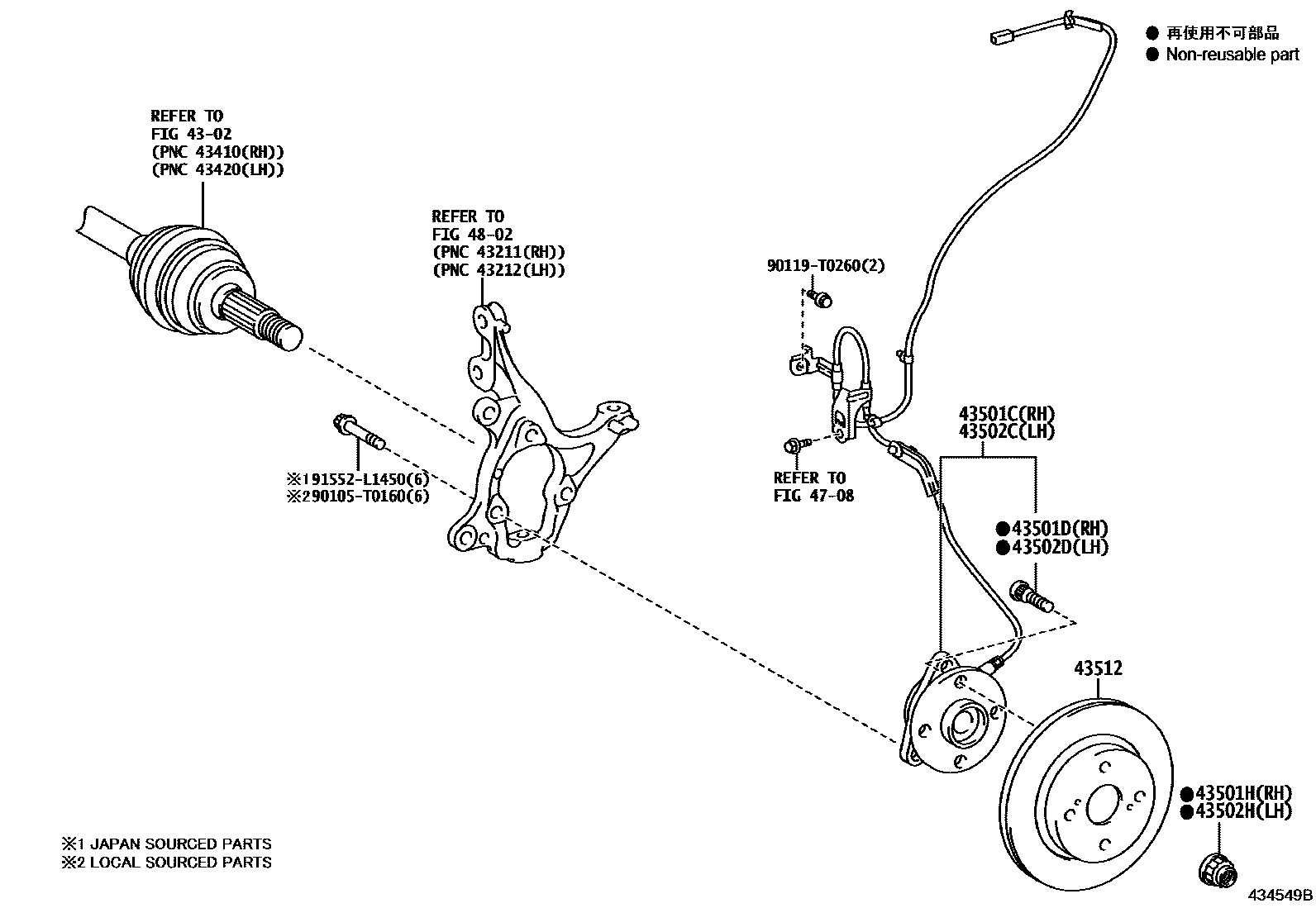 ● 再使用不可部品
● Non-reusable part

REFER TO
FIG 43-02
(PNC 43410(RH))
(PNC 43420(LH))

REFER TO
FIG 48-02
(PNC 43211(RH))
(PNC 43212(LH))

90119-T0260(2)

※191552-L1450(6)
※290105-T0160(6)

REFER TO
FIG 47-08

43501C(RH)
43502C(LH)

●43501D(RH)
●43502D(LH)

43512

●43501H(RH)
●43502H(LH)

※1 JAPAN SOURCED PARTS
※2 LOCAL SOURCED PARTS

434549B