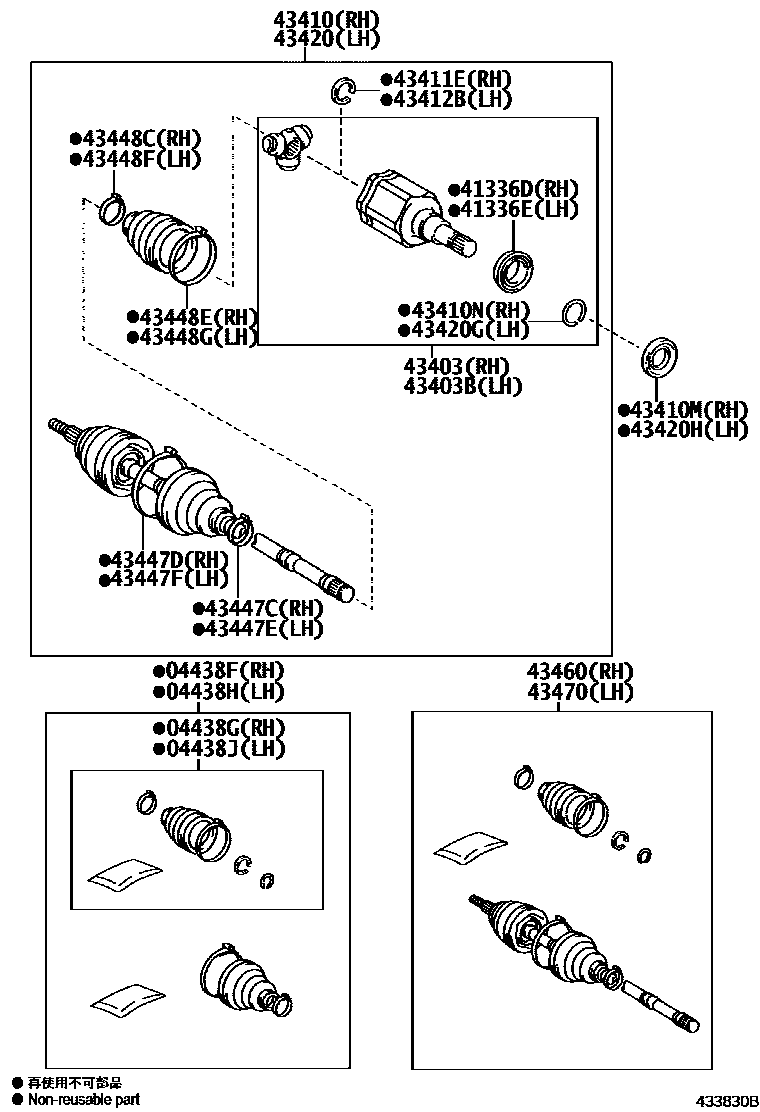 43410(RH)
43420(LH)

●43411E(RH)
●43412B(LH)

●43448C(RH)
●43448F(LH)

●41336D(RH)
●41336E(LH)

●43448E(RH)
●43448G(LH)

●43410N(RH)
●43420G(LH)

43403(RH)
43403B(LH)

●43410M(RH)
●43420H(LH)

●43447D(RH)
●43447F(LH)

●43447C(RH)
●43447E(LH)

●04438F(RH)
●04438H(LH)

●04438G(RH)
●04438J(LH)

43460(RH)
43470(LH)

● 再使用不可部品
● Non-reusable part

433830B