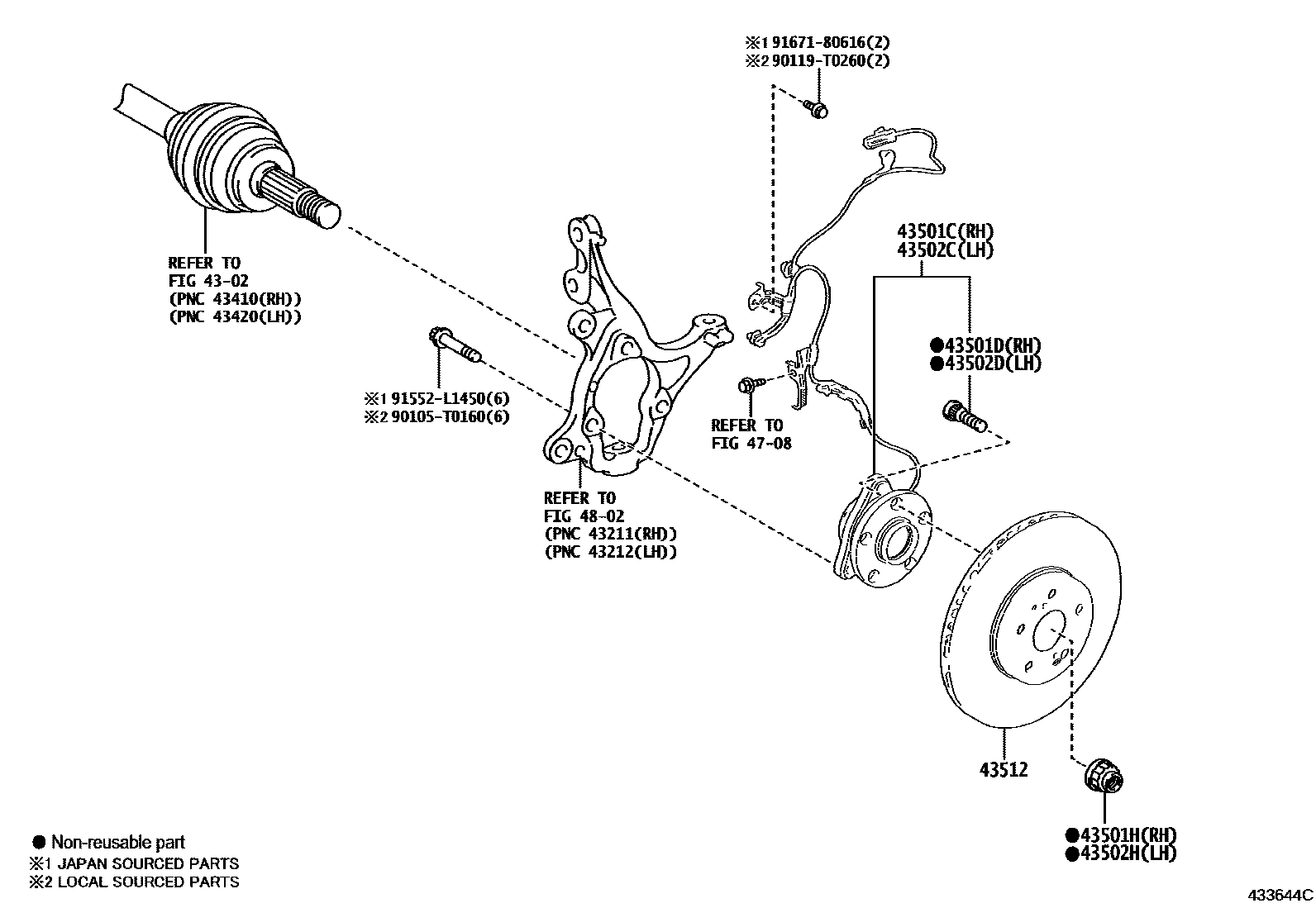 ※1 91671-80616(2)
※2 90119-T0260(2)

REFER TO
FIG 43-02
(PNC 43410(RH))
(PNC 43420(LH))

43501C(RH)
43502C(LH)

●43501D(RH)
●43502D(LH)

※1 91552-L1450(6)
※2 90105-T0160(6)

REFER TO
FIG 47-08

REFER TO
FIG 48-02
(PNC 43211(RH))
(PNC 43212(LH))

43512

●43501H(RH)
●43502H(LH)

● Non-reusable part
※1 JAPAN SOURCED PARTS
※2 LOCAL SOURCED PARTS

433644C