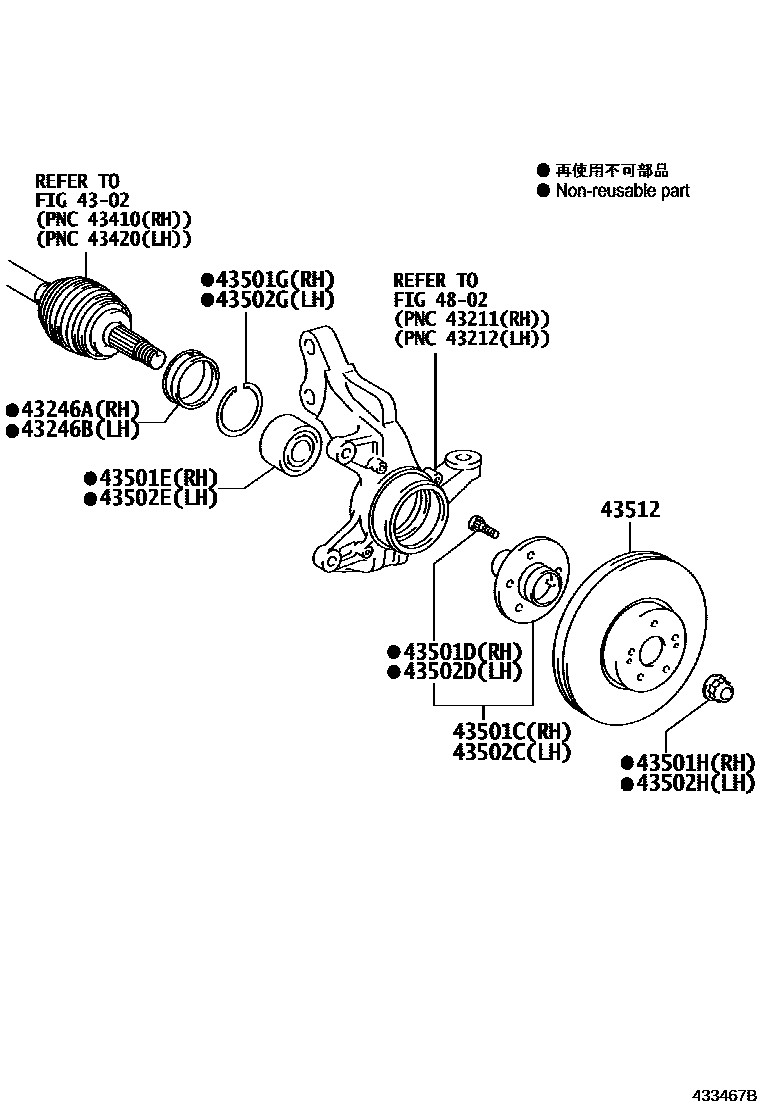 ● 再使用不可部品
● Non-reusable part

REFER TO
FIG 43-02
(PNC 43410(RH))
(PNC 43420(LH))

●43501G(RH)
●43502G(LH)

REFER TO
FIG 48-02
(PNC 43211(RH))
(PNC 43212(LH))

●43246A(RH)
●43246B(LH)

●43501E(RH)
●43502E(LH)

43512

●43501D(RH)
●43502D(LH)

43501C(RH)
43502C(LH)

●43501H(RH)
●43502H(LH)

433467B