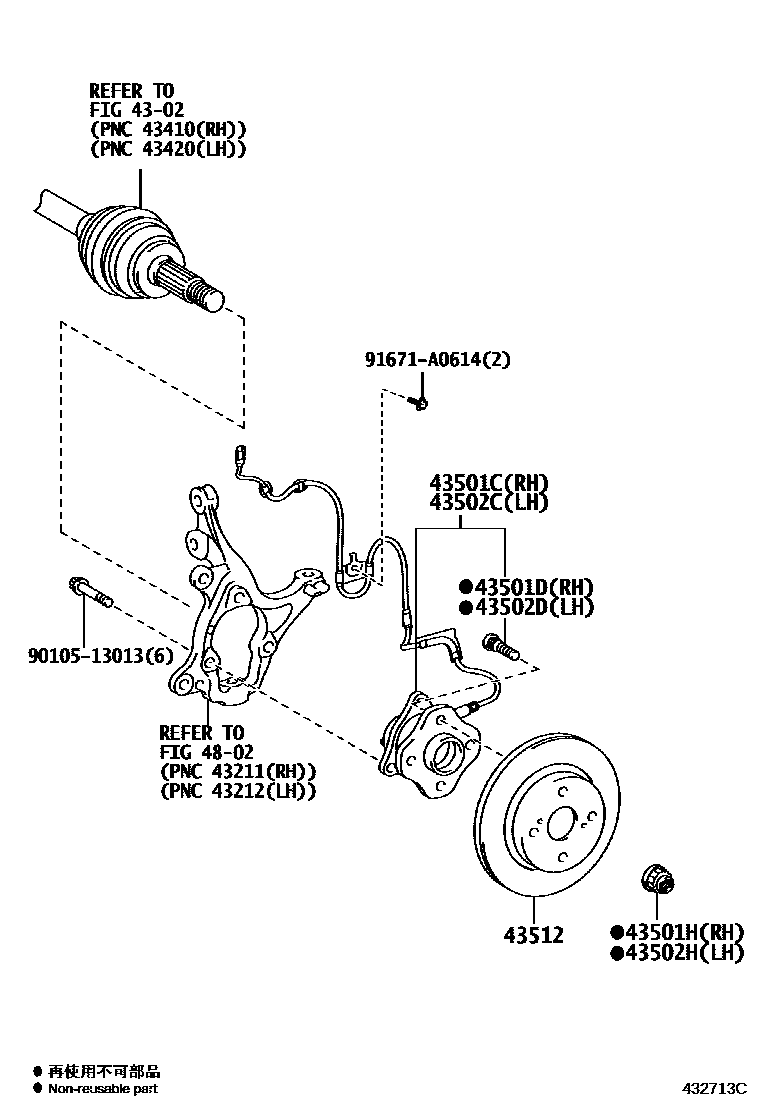 REFER TO
FIG 43-02
(PNC 43410(RH))
(PNC 43420(LH))

91671-A0614(2)

43501C(RH)
43502C(LH)

●43501D(RH)
●43502D(LH)

90105-13013(6)

REFER TO
FIG 48-02
(PNC 43211(RH))
(PNC 43212(LH))

43512

●43501H(RH)
●43502H(LH)

● 再使用不可部品
● Non-reusable part

432713C