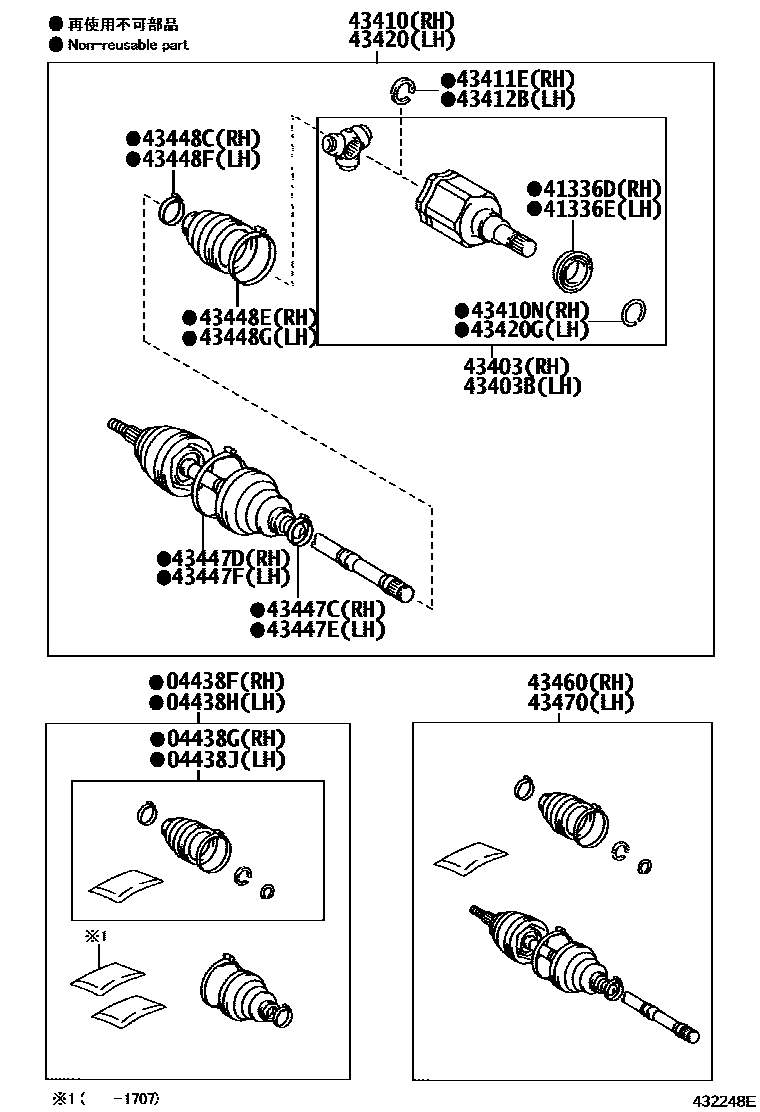 ● 再使用不可部品
● Non-reusable part

43410(RH)
43420(LH)

●43411E(RH)
●43412B(LH)

●43448C(RH)
●43448F(LH)

●41336D(RH)
●41336E(LH)

●43448E(RH)
●43448G(LH)

●43410N(RH)
●43420G(LH)

43403(RH)
43403B(LH)

●43447D(RH)
●43447F(LH)

●43447C(RH)
●43447E(LH)

●04438F(RH)
●04438H(LH)

●04438G(RH)
●04438J(LH)

※1

43460(RH)
43470(LH)

※1 ( -1707)

432248E