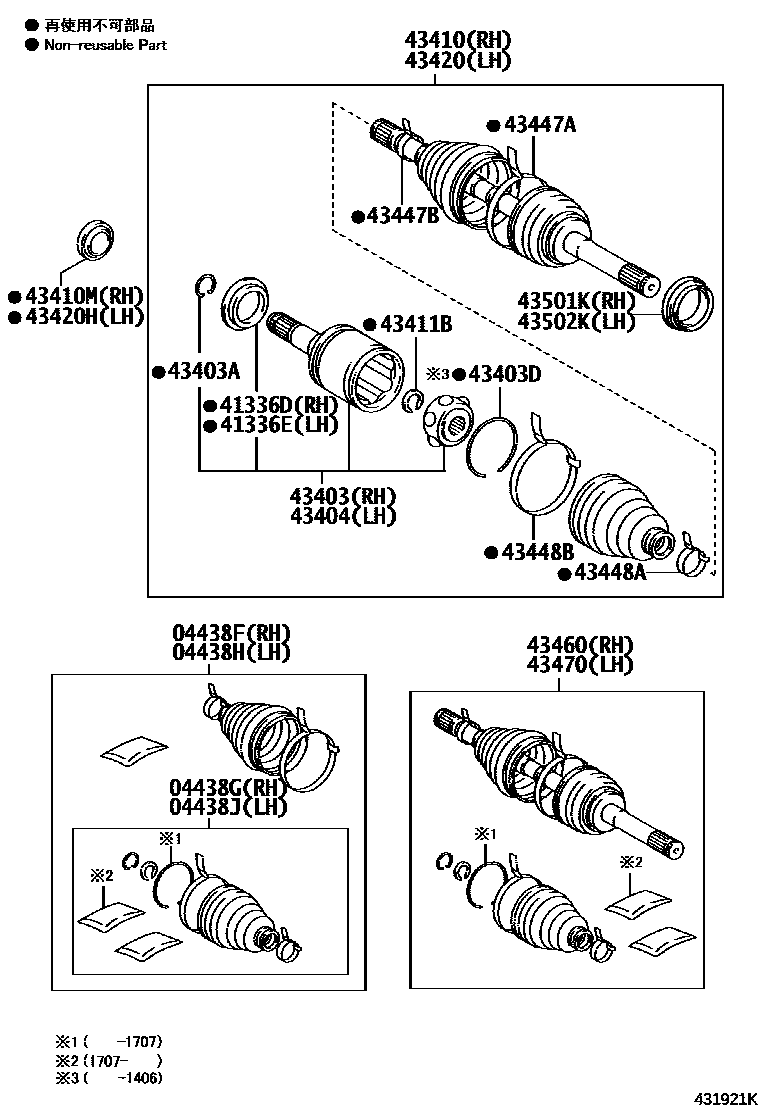 ● 再使用不可部品
● Non-reusable Part

43410(RH)
43420(LH)

● 43447A
● 43447B

● 43410M(RH)
● 43420H(LH)

43501K(RH)
43502K(LH)

● 43411B
● 43403A
※3 ● 43403D
● 41336D(RH)
● 41336E(LH)

43403(RH)
43404(LH)

● 43448B
● 43448A

04438F(RH)
04438H(LH)

04438G(RH)
04438J(LH)

※1
※2

43460(RH)
43470(LH)

※1
※2

※1 (　　-1707)
※2 (1707-　　)
※3 (　　-1406)

431921K