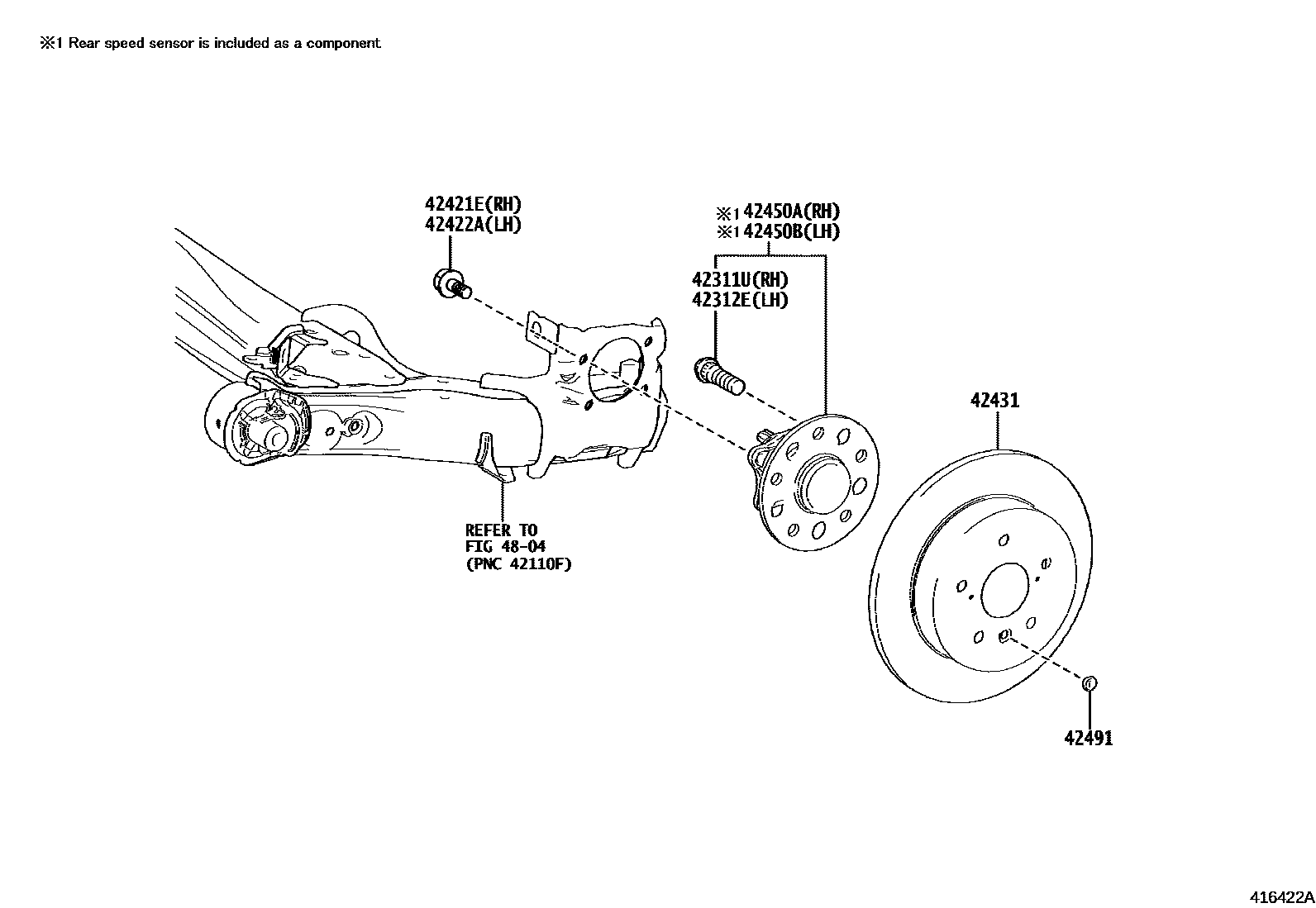 ※1 Rear speed sensor is included as a component

42421E(RH)
42422A(LH)

※1 42450A(RH)
※1 42450B(LH)

42311U(RH)
42312E(LH)

42431

REFER TO
FIG 48-04
(PNC 42110F)

42491

416422A