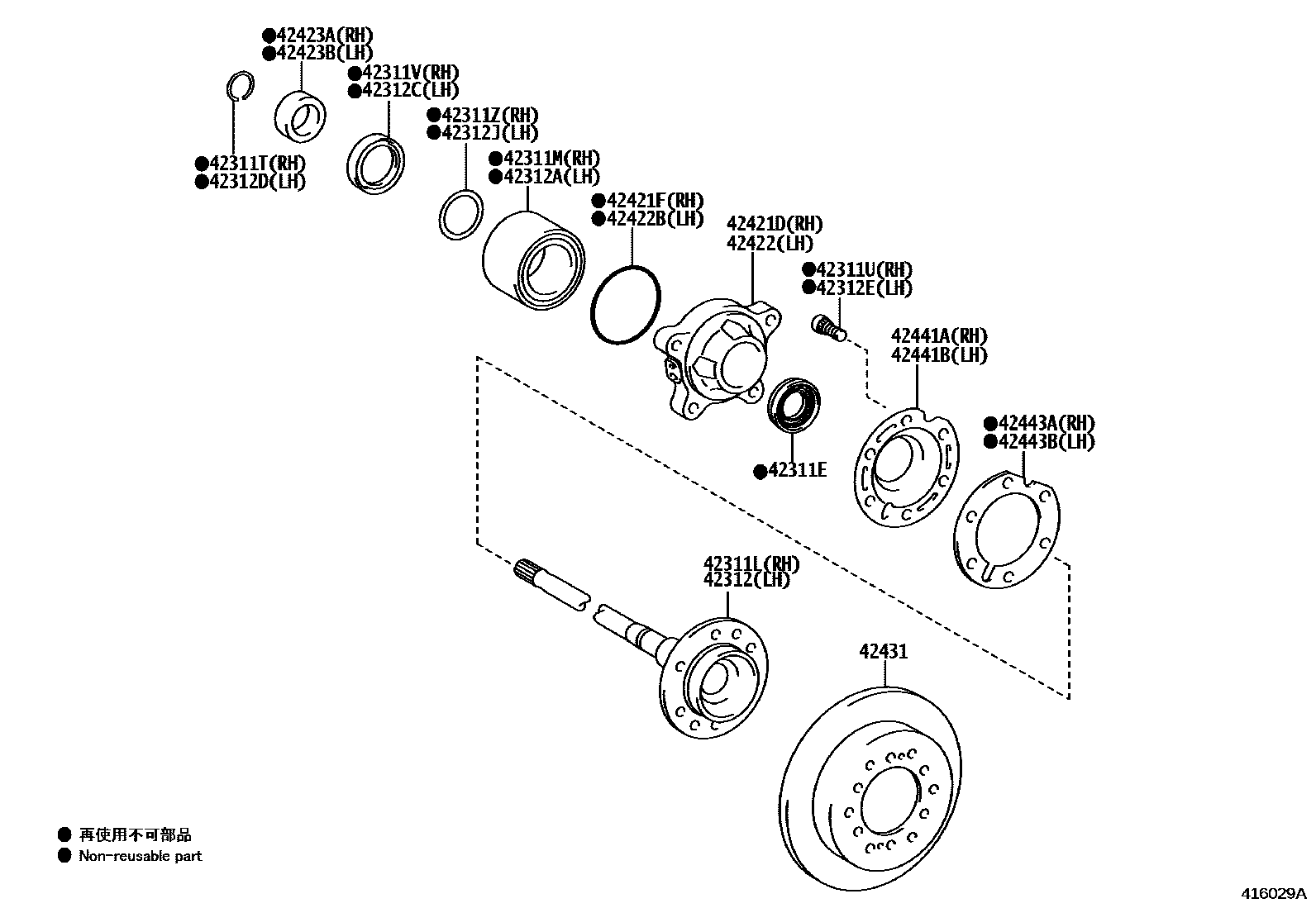 ●42423A(RH)
●42423B(LH)

●42311V(RH)
●42312C(LH)

●42311Z(RH)
●42312J(LH)

●42311T(RH)
●42312D(LH)

●42311M(RH)
●42312A(LH)

●42421F(RH)
●42422B(LH)

42421D(RH)
42422(LH)

●42311U(RH)
●42312E(LH)

42441A(RH)
42441B(LH)

●42443A(RH)
●42443B(LH)

●42311E

42311L(RH)
42312(LH)

42431

● 再使用不可部品
● Non-reusable part

416029A