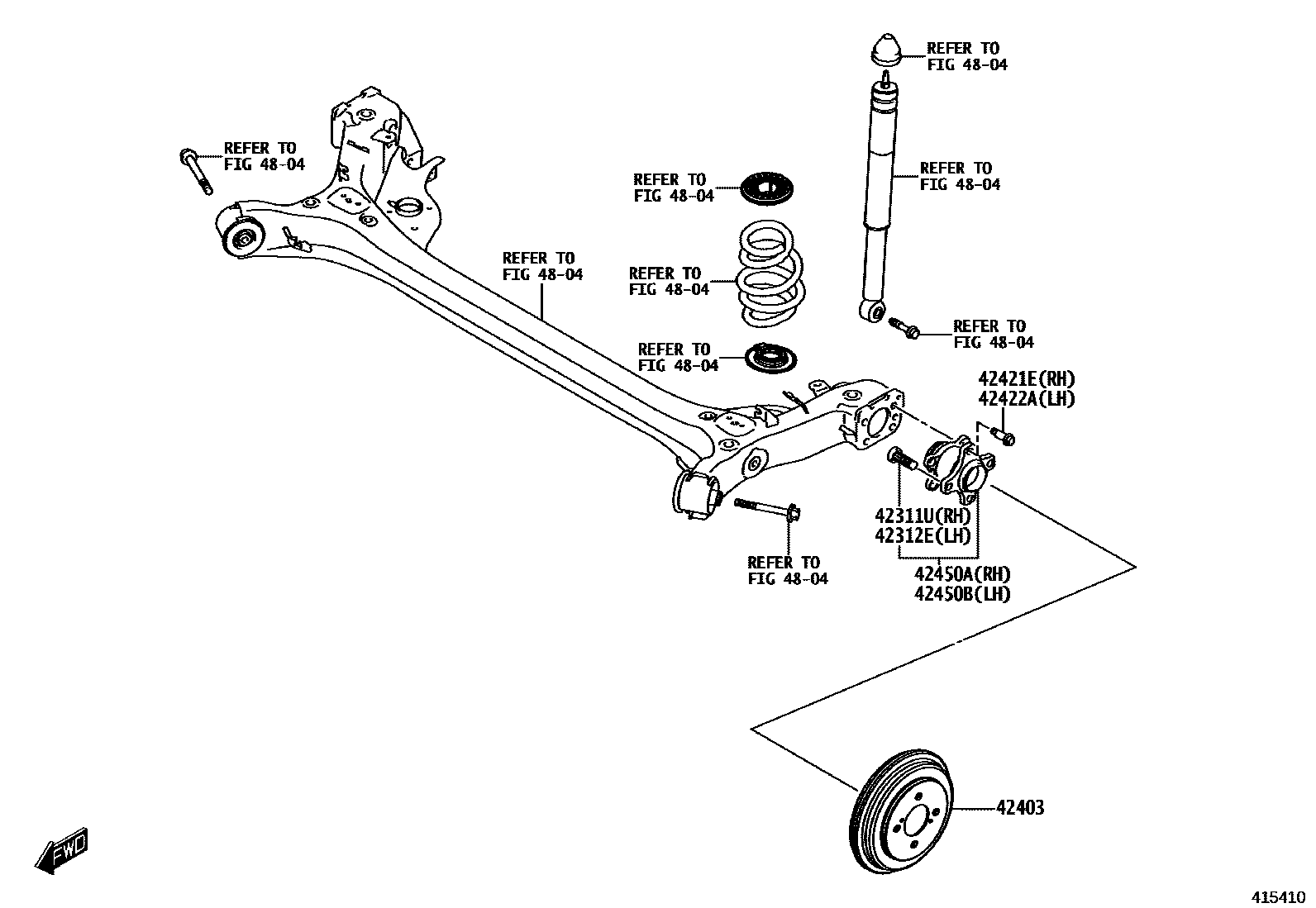 REFER TO
FIG 48-04

REFER TO
FIG 48-04

REFER TO
FIG 48-04

REFER TO
FIG 48-04

REFER TO
FIG 48-04

REFER TO
FIG 48-04

REFER TO
FIG 48-04

REFER TO
FIG 48-04

42421E(RH)
42422A(LH)

42311U(RH)
42312E(LH)

REFER TO
FIG 48-04

42450A(RH)
42450B(LH)

42403

FWD

415410