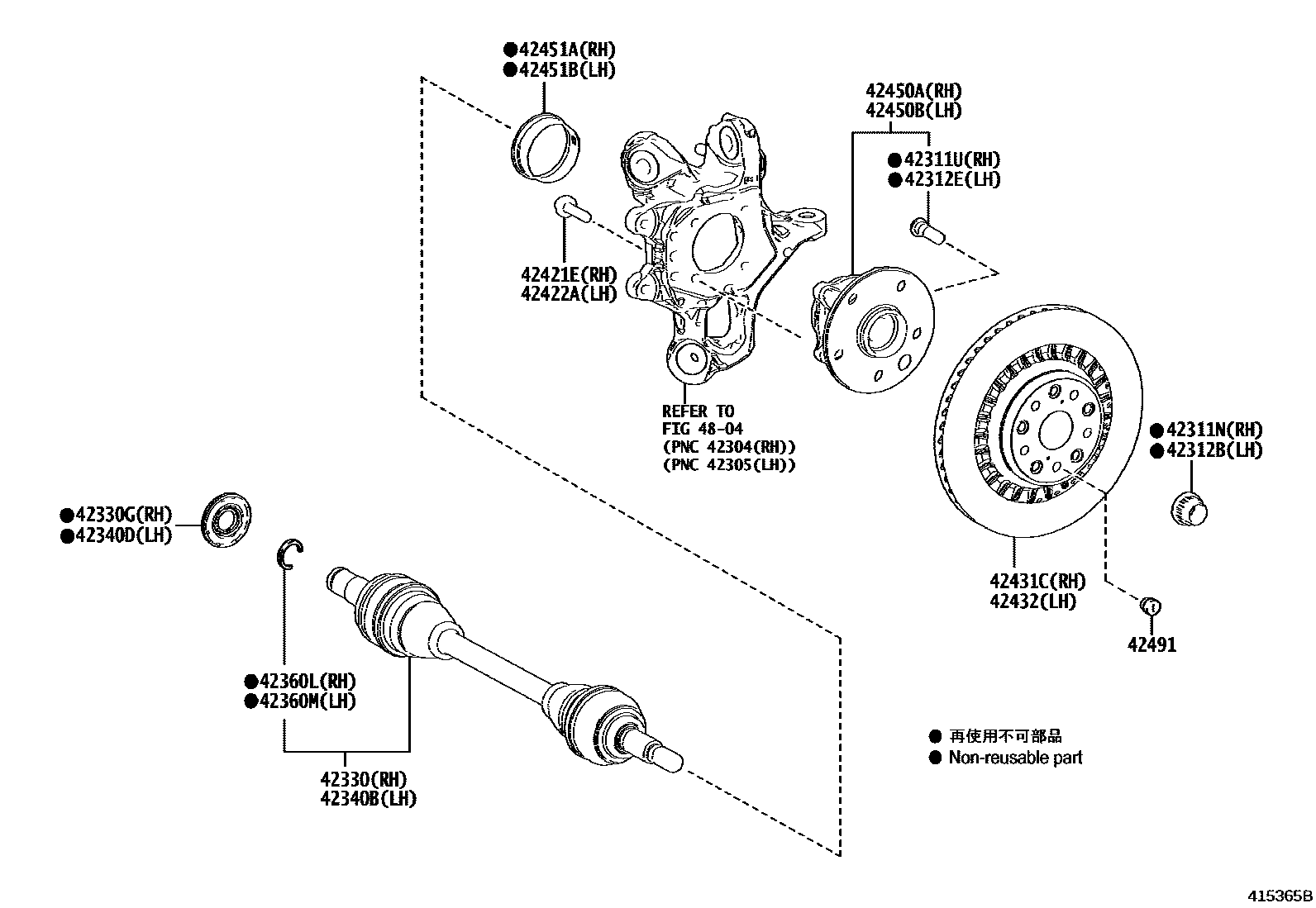 ●42451A(RH)
●42451B(LH)

42450A(RH)
42450B(LH)

●42311U(RH)
●42312E(LH)

42421E(RH)
42422A(LH)

REFER TO
FIG 48-04
(PNC 42304(RH))
(PNC 42305(LH))

●42311N(RH)
●42312B(LH)

●42330G(RH)
●42340D(LH)

42431C(RH)
42432(LH)

42491

●42360L(RH)
●42360M(LH)

42330(RH)
42340B(LH)

● 再使用不可部品
● Non-reusable part

415365B