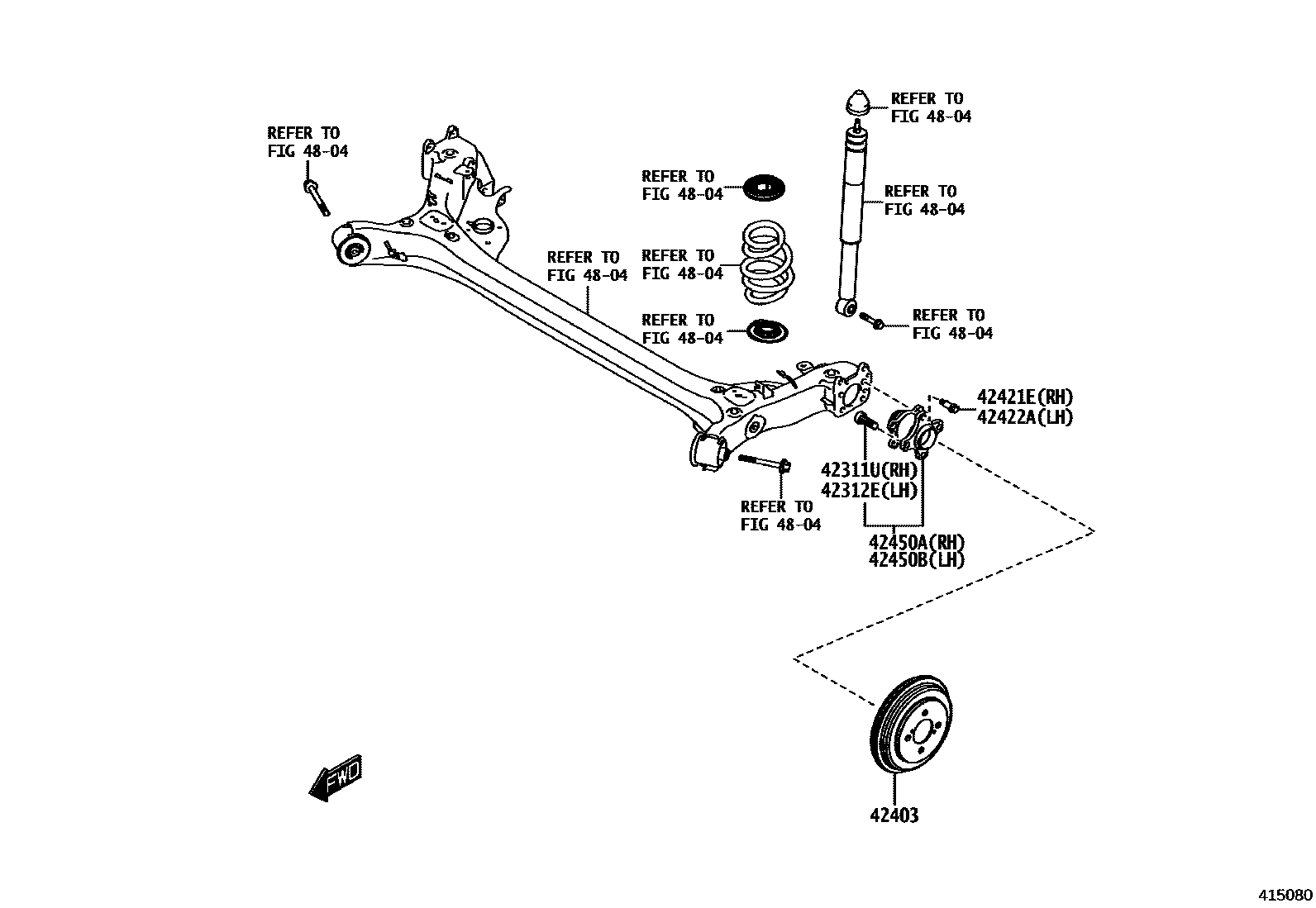 REFER TO
FIG 48-04

REFER TO
FIG 48-04

REFER TO
FIG 48-04

REFER TO
FIG 48-04

REFER TO
FIG 48-04

REFER TO
FIG 48-04

REFER TO
FIG 48-04

REFER TO
FIG 48-04

42421E(RH)
42422A(LH)

42311U(RH)
42312E(LH)

REFER TO
FIG 48-04

42450A(RH)
42450B(LH)

FWD

42403

415080