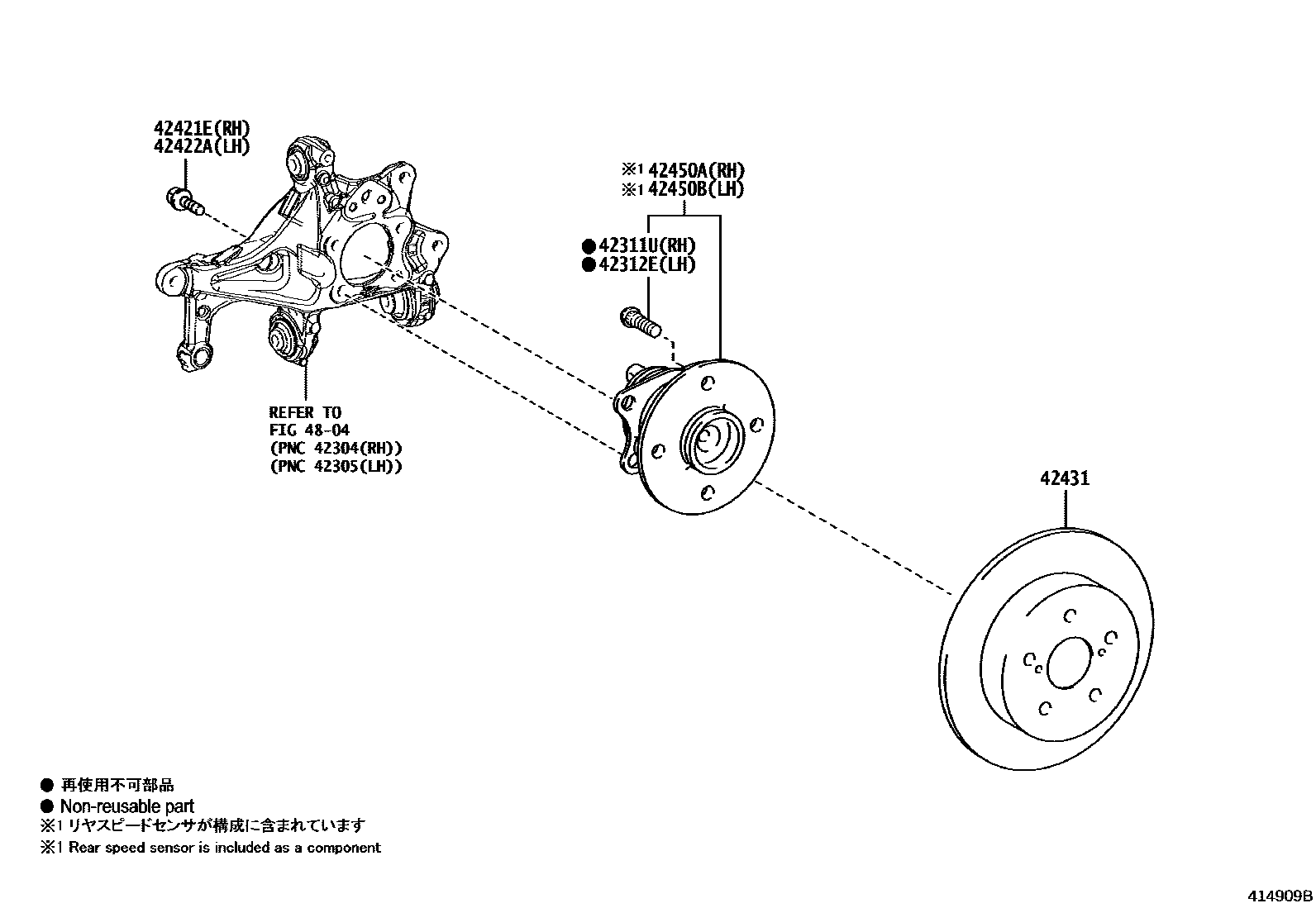 42421E(RH)
42422A(LH)

※1 42450A(RH)
※1 42450B(LH)

● 42311U(RH)
● 42312E(LH)

REFER TO
FIG 48-04
(PNC 42304(RH))
(PNC 42305(LH))

42431

● 再使用不可部品
● Non-reusable part
※1 リヤスピードセンサが構成に含まれています
※1 Rear speed sensor is included as a component

414909B