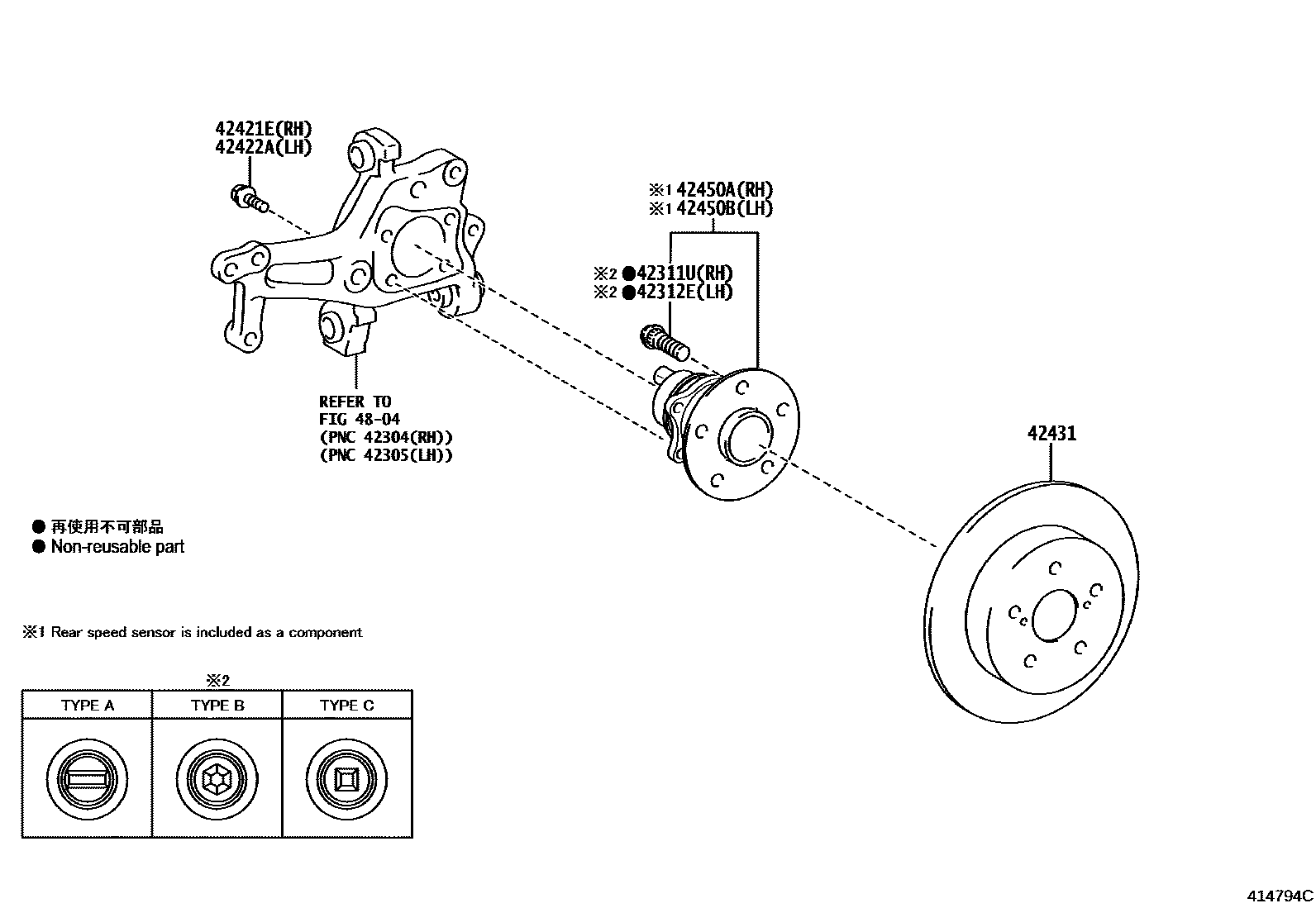 42421E(RH)
42422A(LH)

※1 42450A(RH)
※1 42450B(LH)

※2 ●42311U(RH)
※2 ●42312E(LH)

REFER TO
FIG 48-04
(PNC 42304(RH))
(PNC 42305(LH))

42431

● 再使用不可部品
● Non-reusable part

※1 Rear speed sensor is included as a component

※2

| TYPE A | TYPE B | TYPE C |
|---|---|---|
| | | |

414794C