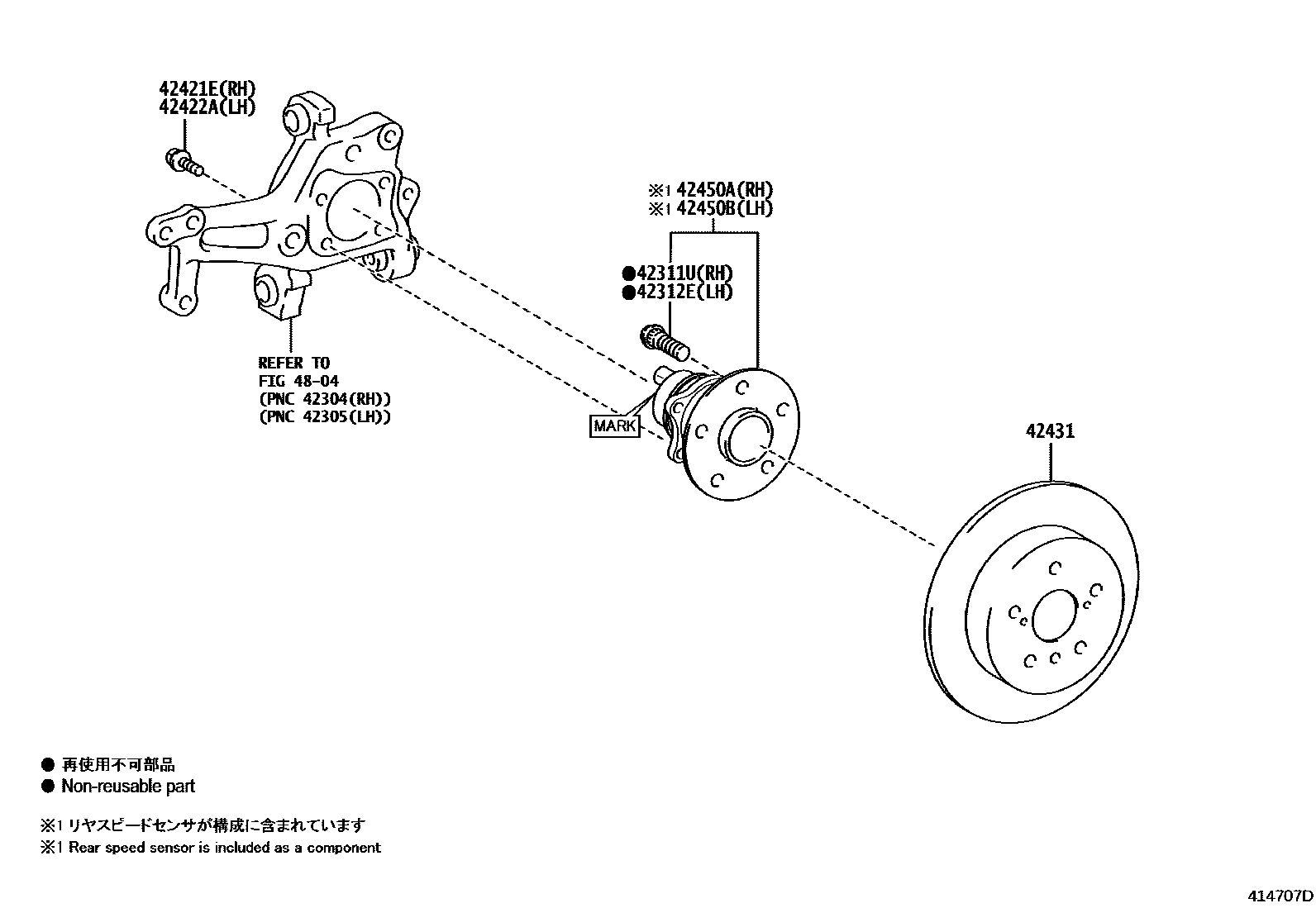 42421E(RH)
42422A(LH)

※1 42450A(RH)
※1 42450B(LH)

●42311U(RH)
●42312E(LH)

REFER TO
FIG 48-04
(PNC 42304(RH))
(PNC 42305(LH))

MARK

42431

● 再使用不可部品
● Non-reusable part

※1 リヤスピードセンサが構成に含まれています
※1 Rear speed sensor is included as a component

414707D