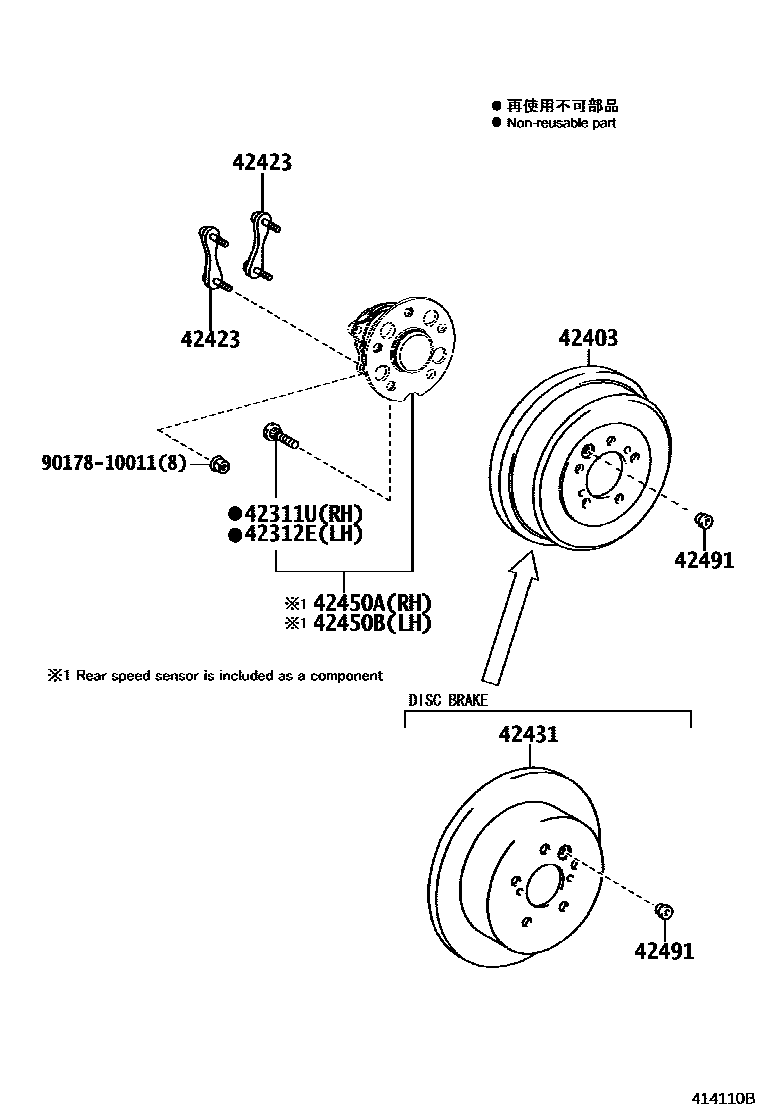 ● 再使用不可部品
● Non-reusable part

42423

42423

42403

90178-10011(8)

●42311U(RH)
●42312E(LH)

42491

※1 42450A(RH)
※1 42450B(LH)

※1 Rear speed sensor is included as a component

DISC BRAKE

42431

42491

414110B