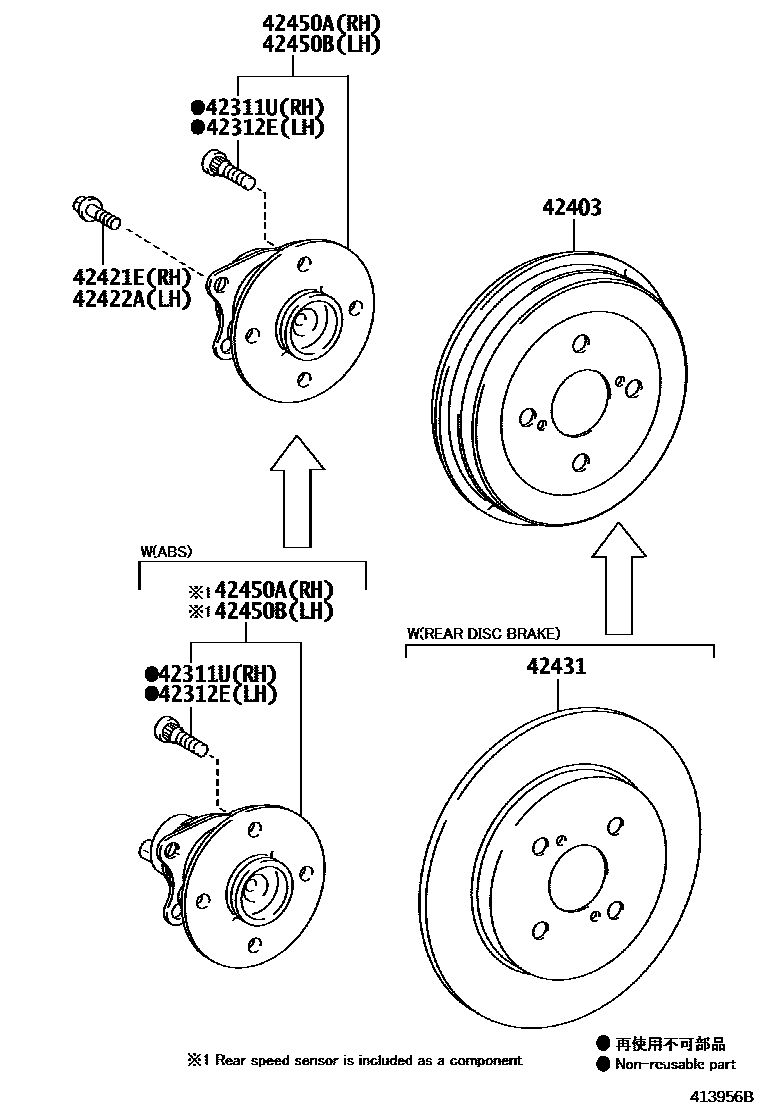 42450A(RH)
42450B(LH)

●42311U(RH)
●42312E(LH)

42421E(RH)
42422A(LH)

42403

W(ABS)

※1 42450A(RH)
※1 42450B(LH)

●42311U(RH)
●42312E(LH)

W(REAR DISC BRAKE)

42431

※1 Rear speed sensor is included as a component

● 再使用不可部品
● Non-reusable part

413956B