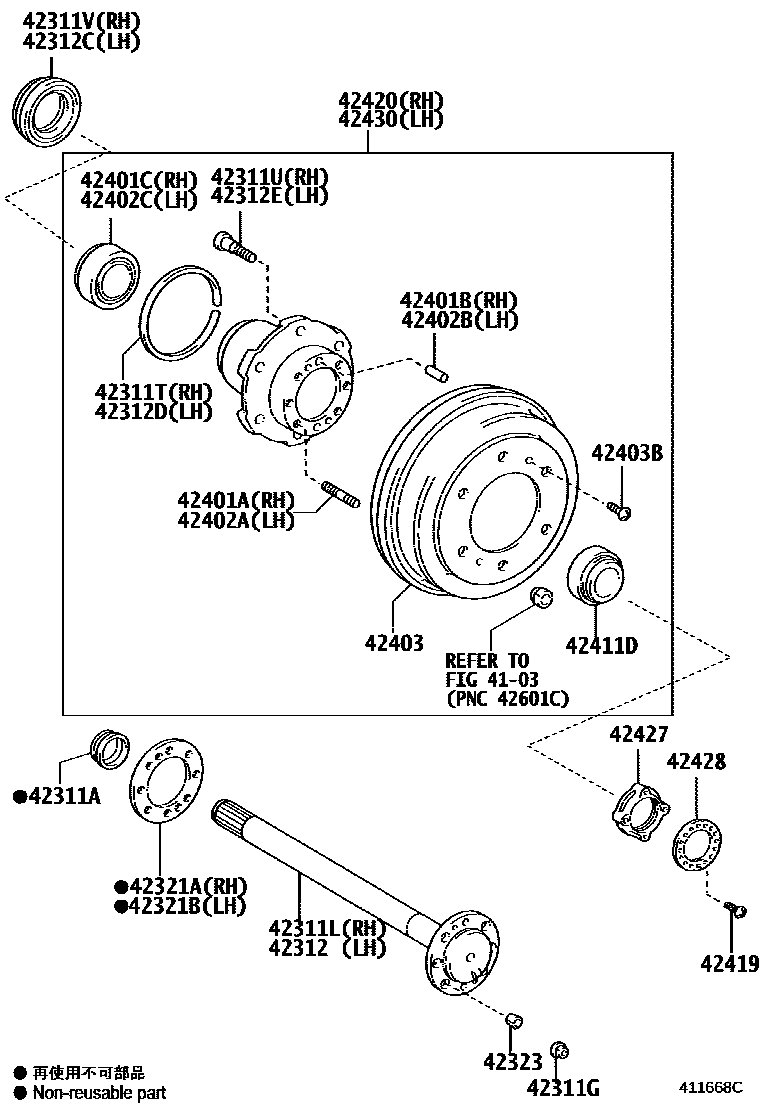 42311V(RH)
42312C(LH)

42420(RH)
42430(LH)

42401C(RH)
42402C(LH)

42311U(RH)
42312E(LH)

42401B(RH)
42402B(LH)

42311T(RH)
42312D(LH)

42403B

42401A(RH)
42402A(LH)

42403

REFER TO
FIG 41-03
(PNC 42601C)

42411D

42427

42428

●42311A

●42321A(RH)
●42321B(LH)

42311L(RH)
42312 (LH)

42419

42323

42311G

● 再使用不可部品
● Non-reusable part

411668C