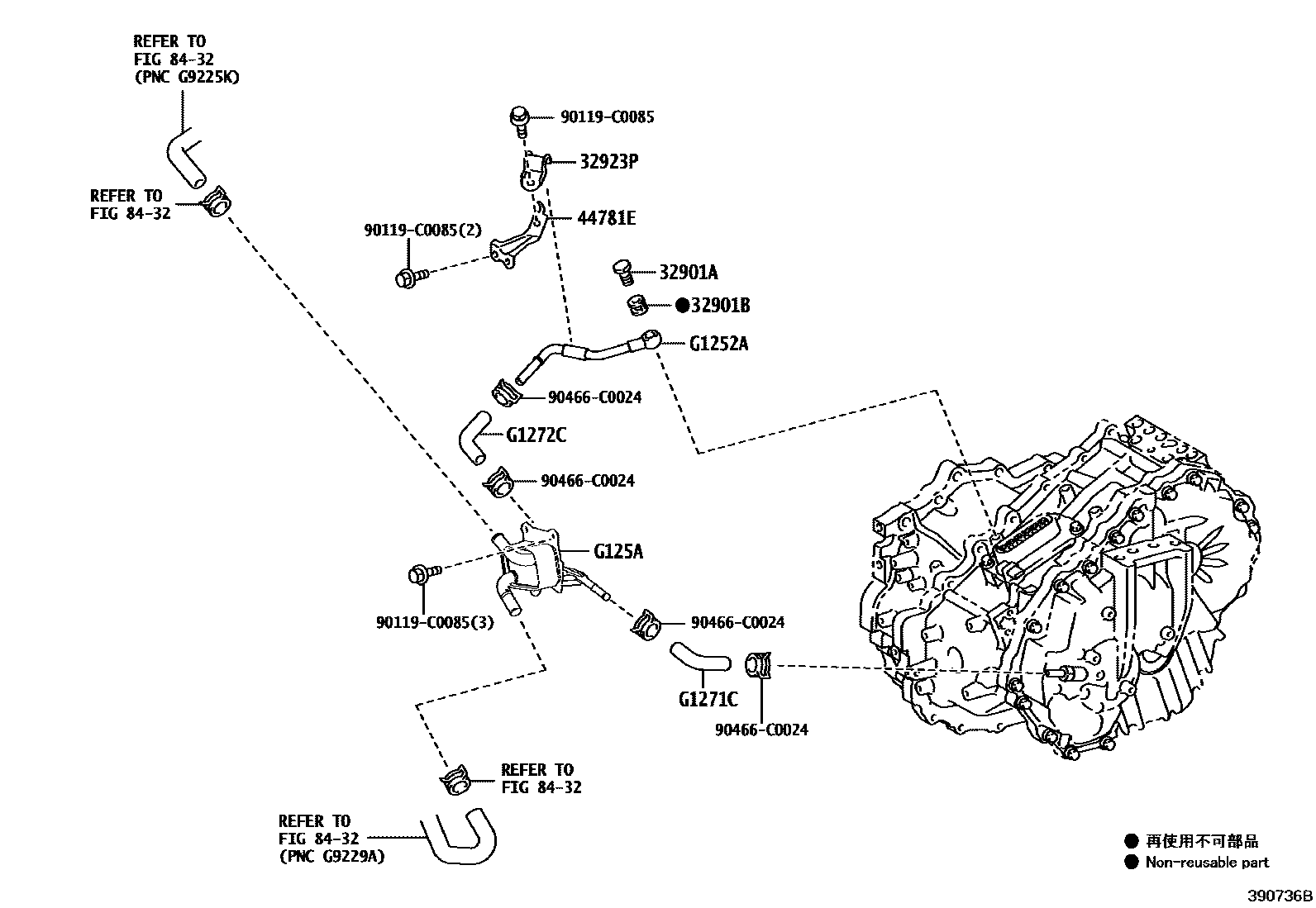 REFER TO
FIG 84-32
(PNC G9225K)

REFER TO
FIG 84-32

90119-C0085

32923P

44781E

90119-C0085(2)

32901A

●32901B

G1252A

90466-C0024

G1272C

90466-C0024

G125A

90119-C0085(3)

90466-C0024

G1271C

90466-C0024

REFER TO
FIG 84-32

REFER TO
FIG 84-32
(PNC G9229A)

● 再使用不可部品
● Non-reusable part

390736B