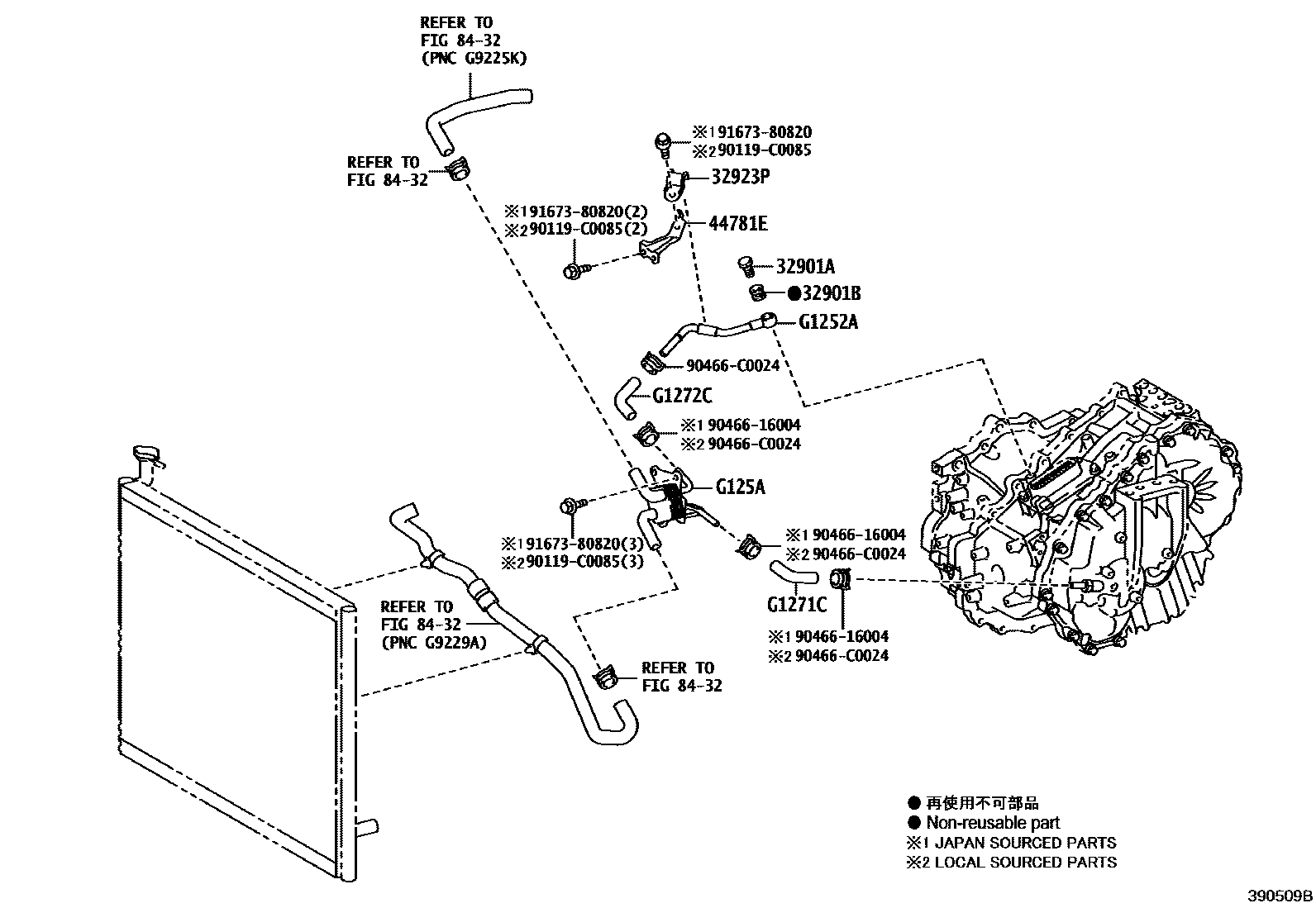 REFER TO
FIG 84-32
(PNC G9225K)

REFER TO
FIG 84-32

※1 91673-80820
※2 90119-C0085

32923P

※1 91673-80820(2)
※2 90119-C0085(2)

44781E

32901A

●32901B

G1252A

90466-C0024

G1272C

※1 90466-16004
※2 90466-C0024

G125A

※1 91673-80820(3)
※2 90119-C0085(3)

※1 90466-16004
※2 90466-C0024

G1271C

※1 90466-16004
※2 90466-C0024

REFER TO
FIG 84-32
(PNC G9229A)

REFER TO
FIG 84-32

● 再使用不可部品
● Non-reusable part
※1 JAPAN SOURCED PARTS
※2 LOCAL SOURCED PARTS

390509B