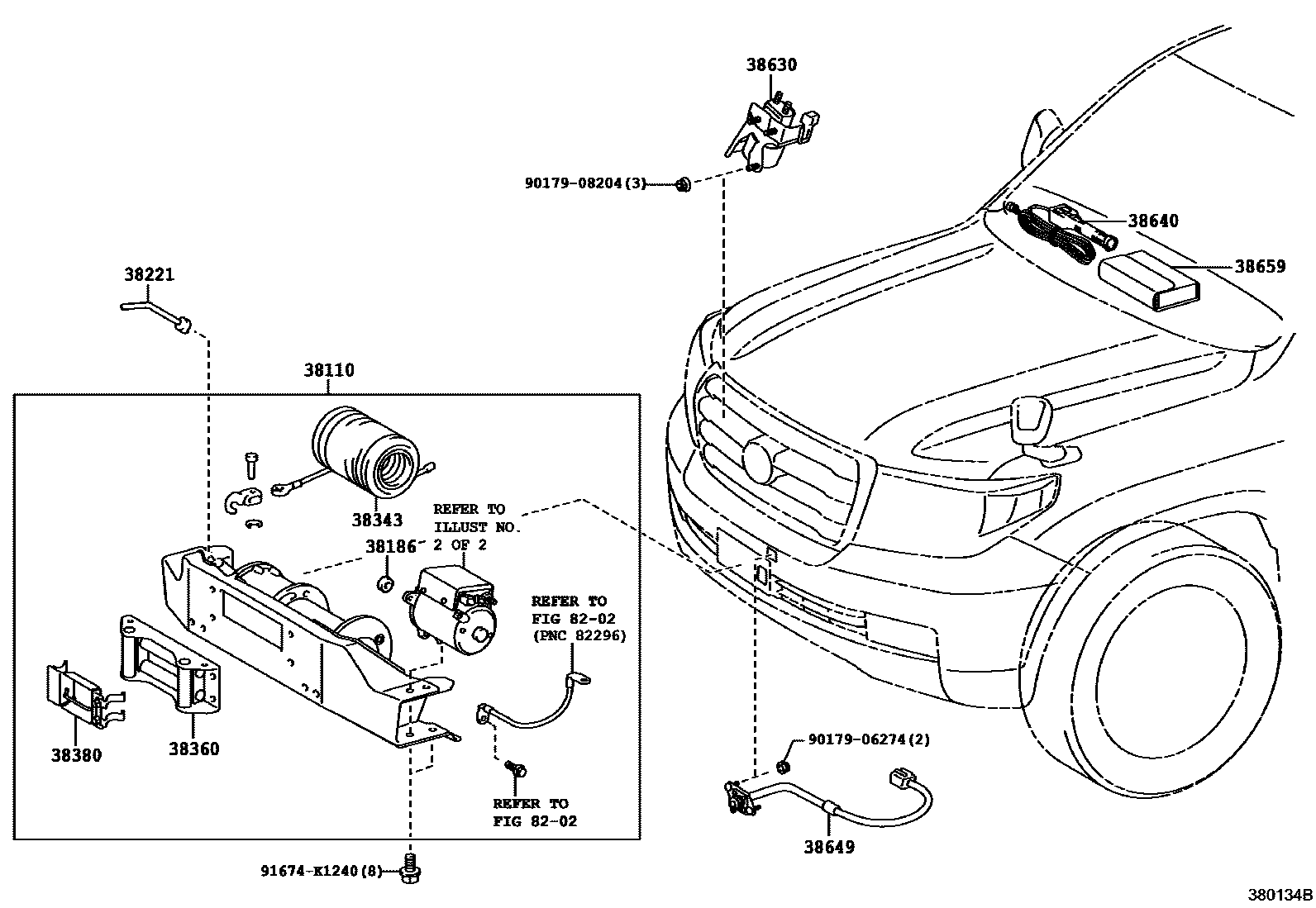 38630

90179-08204(3)

38640

38659

38221

38110

38343

REFER TO ILLUST NO. 2 OF 2

38186

REFER TO FIG 82-02 (PNC 82296)

38380

38360

REFER TO FIG 82-02

90179-06274(2)

38649

91674-K1240(8)

380134B