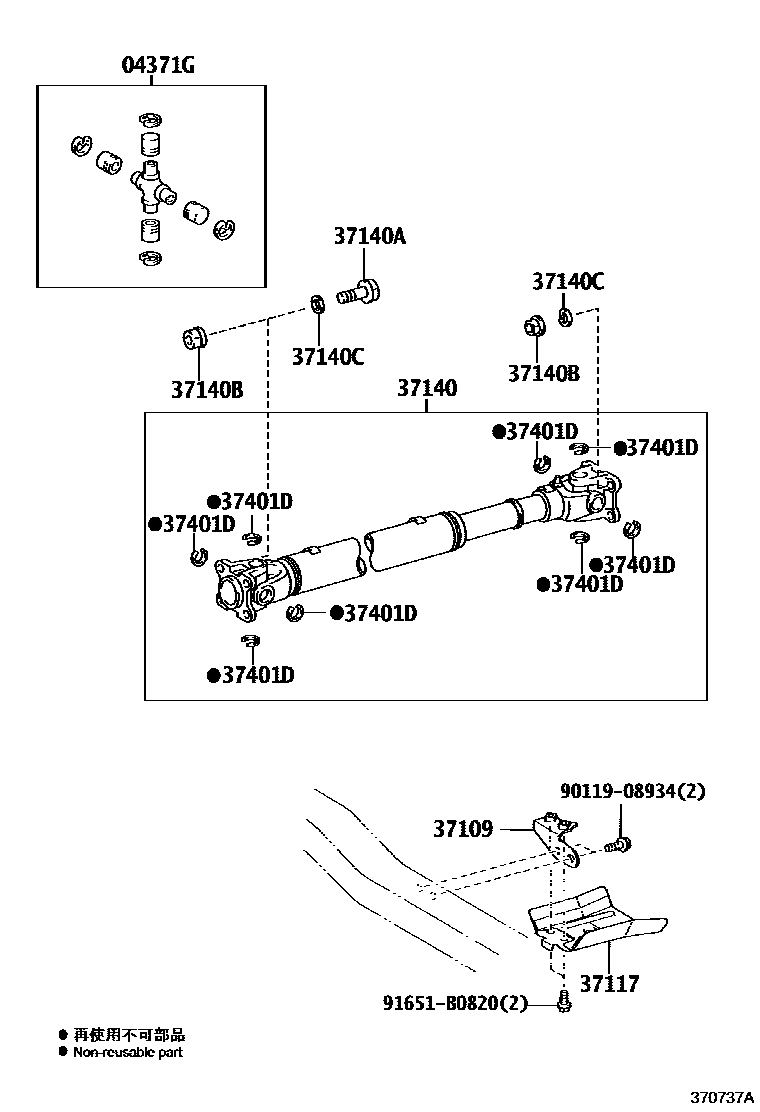 04371G

37140A

37140C

37140C

37140B

37140B

37140

●37401D

●37401D

●37401D

●37401D

●37401D

●37401D

●37401D

●37401D

90119-08934(2)

37109

37117

91651-B0820(2)

● 再使用不可部品
● Non-reusable part

370737A