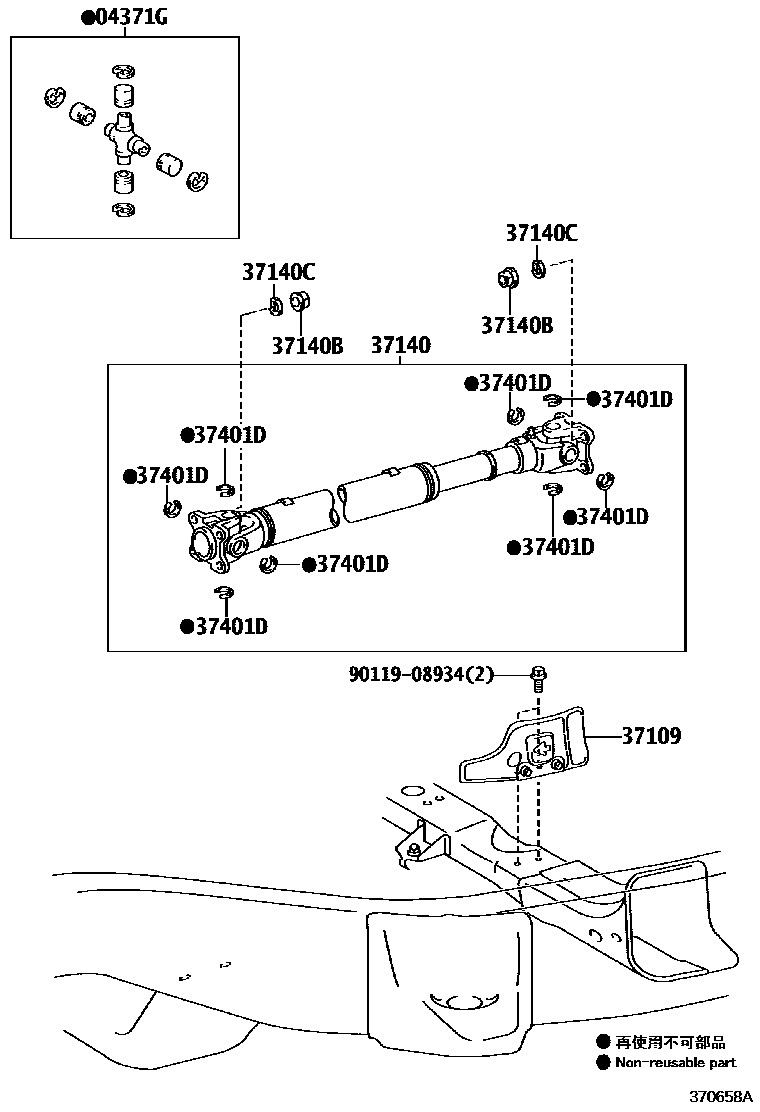 ●04371G

37140C

37140C

37140B

37140B

37140

●37401D

●37401D

●37401D

●37401D

●37401D

●37401D

●37401D

●37401D

90119-08934(2)

37109

● 再使用不可部品
● Non-reusable part

370658A