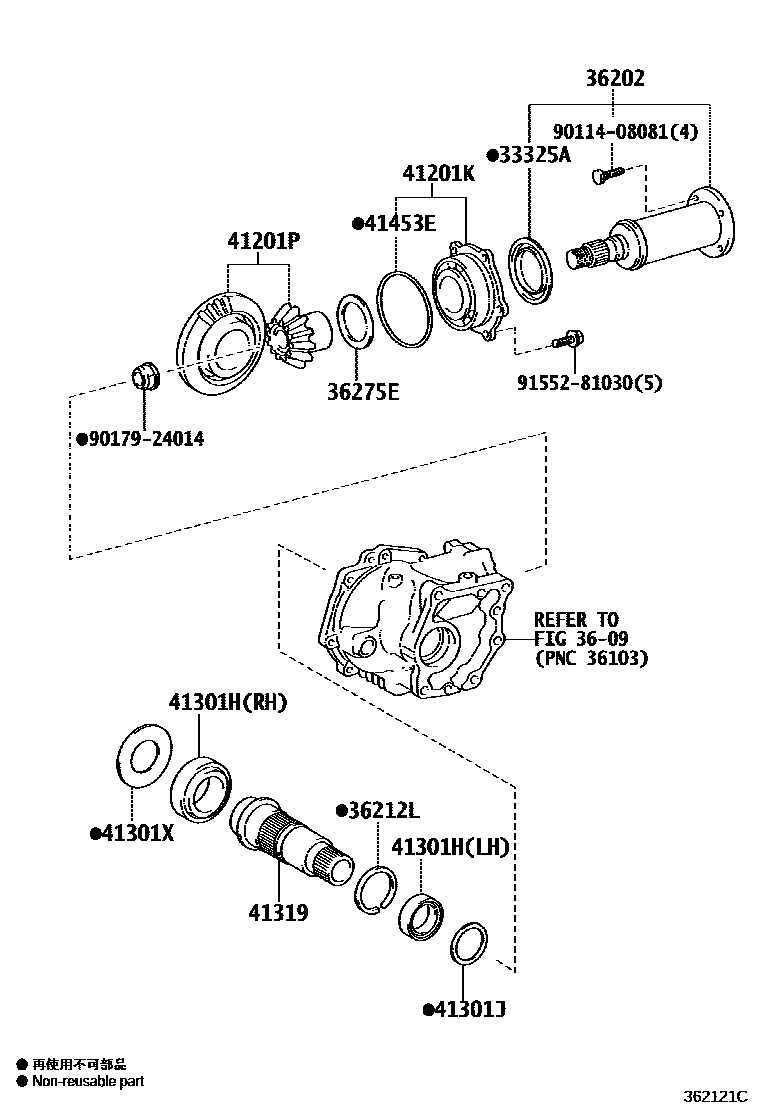 36202
90114-08081(4)
●33325A
41201K
●41453E
41201P
36275E
91552-81030(5)
●90179-24014
REFER TO
FIG 36-09
(PNC 36103)
41301H(RH)
●41301X
●36212L
41301H(LH)
41319
●41301J

● 再使用不可部品
● Non-reusable part

362121C