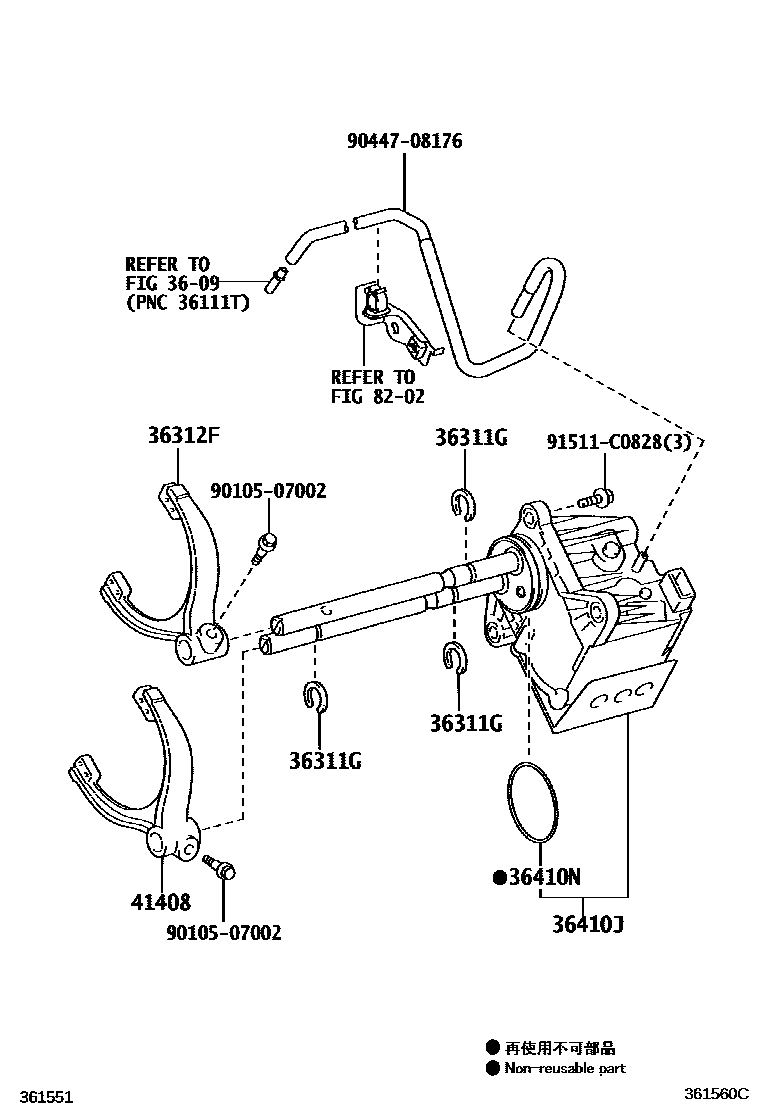 90447-08176

REFER TO
FIG 36-09
(PNC 36111T)

REFER TO
FIG 82-02

36312F

90105-07002

36311G

91511-C0828(3)

36311G

36311G

41408

90105-07002

●36410N

36410J

● 再使用不可部品
● Non-reusable part

361551

361560C