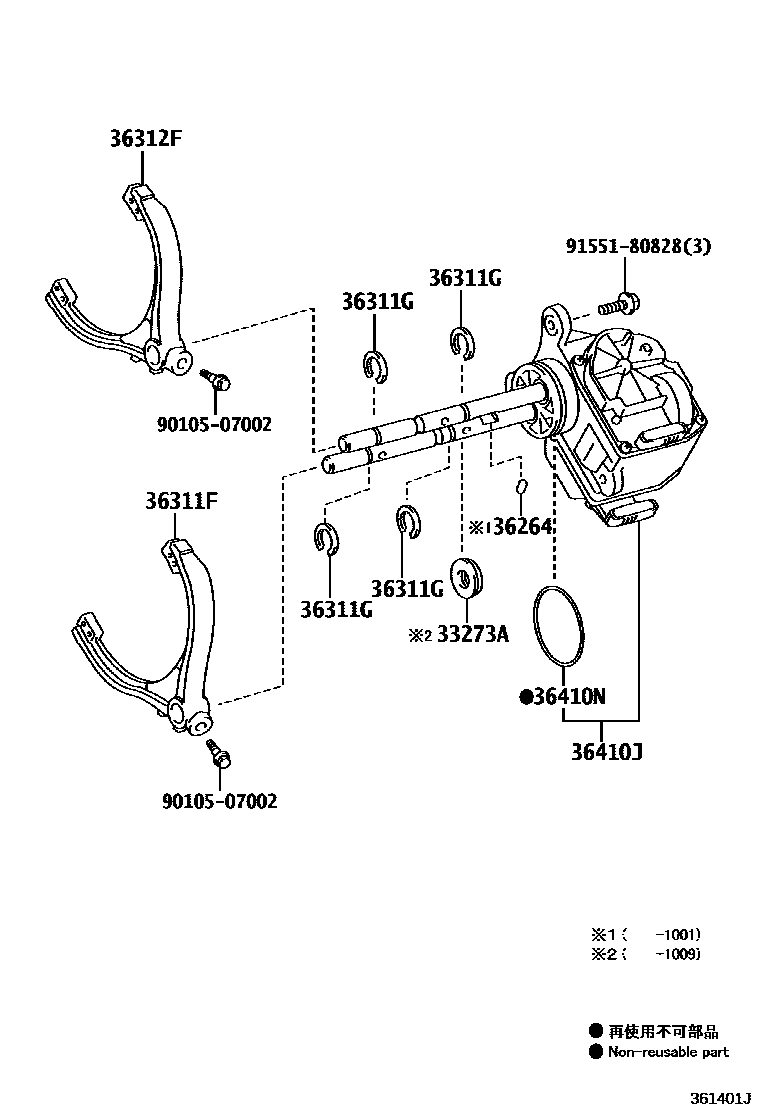 36312F

91551-80828(3)

36311G

36311G

90105-07002

36311F

※1 36264

36311G

36311G

※2 33273A

●36410N

36410J

90105-07002

※1 ( -1001)
※2 ( -1009)

● 再使用不可部品
● Non-reusable part

361401J