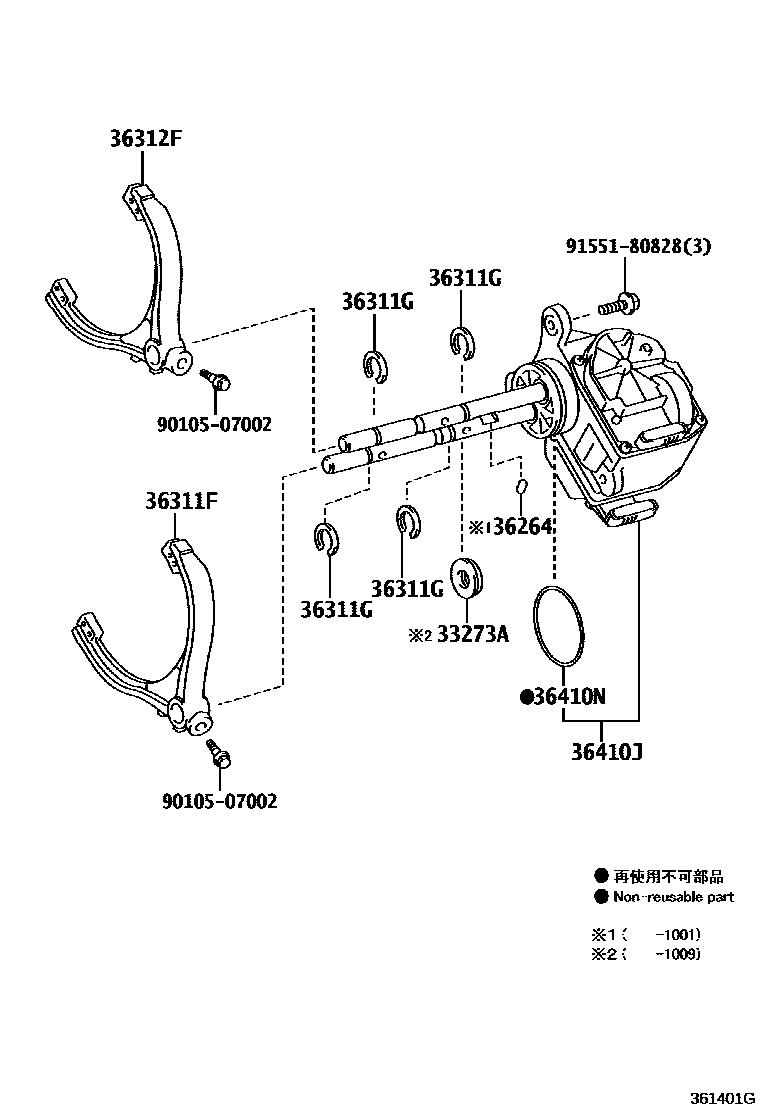 36312F

91551-80828(3)

36311G

36311G

90105-07002

36311F

※1 36264

36311G

36311G

※2 33273A

●36410N

36410J

90105-07002

● 再使用不可部品
● Non-reusable part

※1 (  -1001)
※2 (  -1009)

361401G