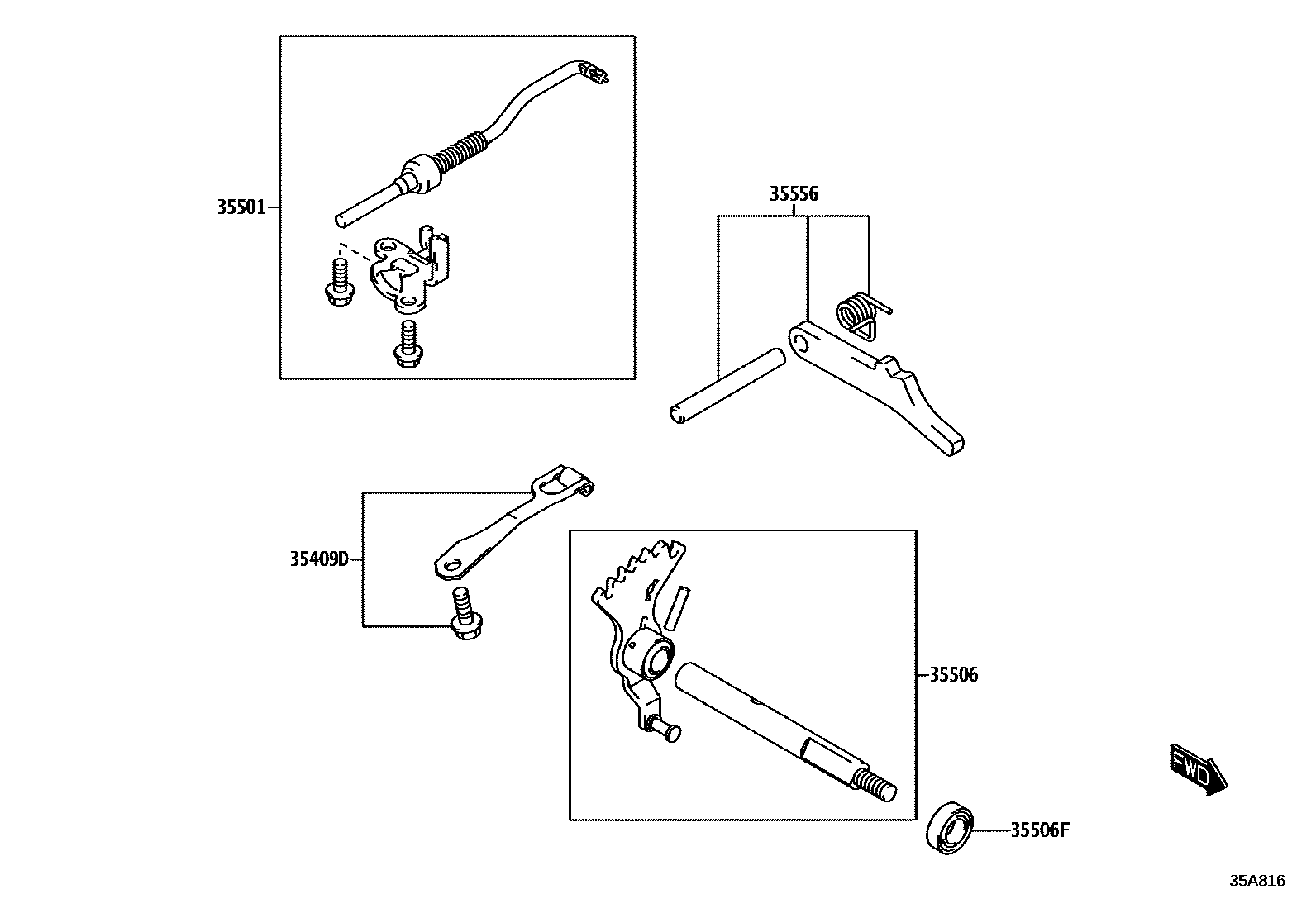 35501

35556

35409D

35506

FWD

35506F

35A816