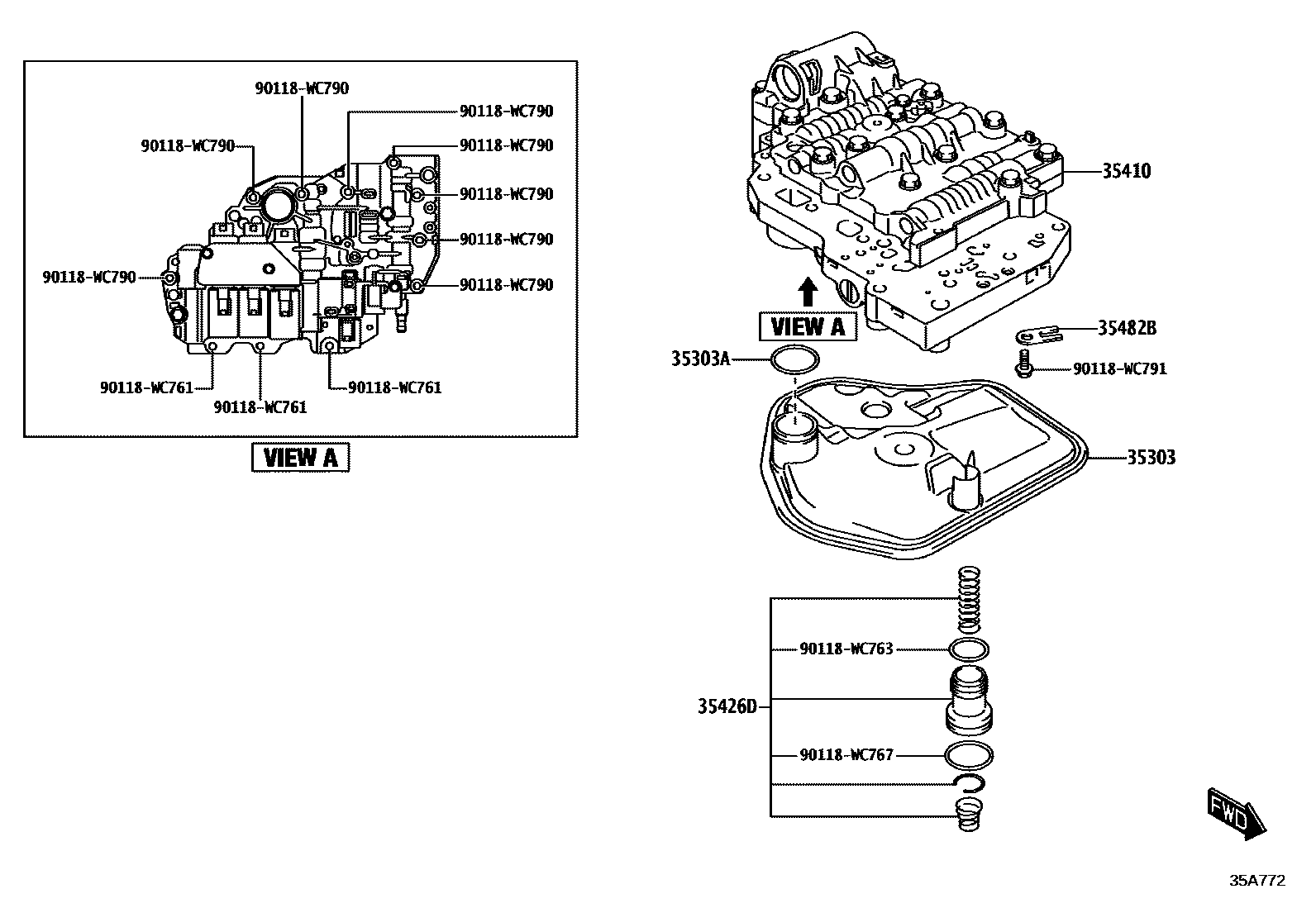 90118-WC790
90118-WC790
90118-WC790
90118-WC790
90118-WC790
90118-WC790
90118-WC790
90118-WC790
90118-WC761
90118-WC761
90118-WC761

VIEW A

35410
VIEW A
35482B
35303A
90118-WC791
35303
90118-WC763
35426D
90118-WC767
FWD
35A772