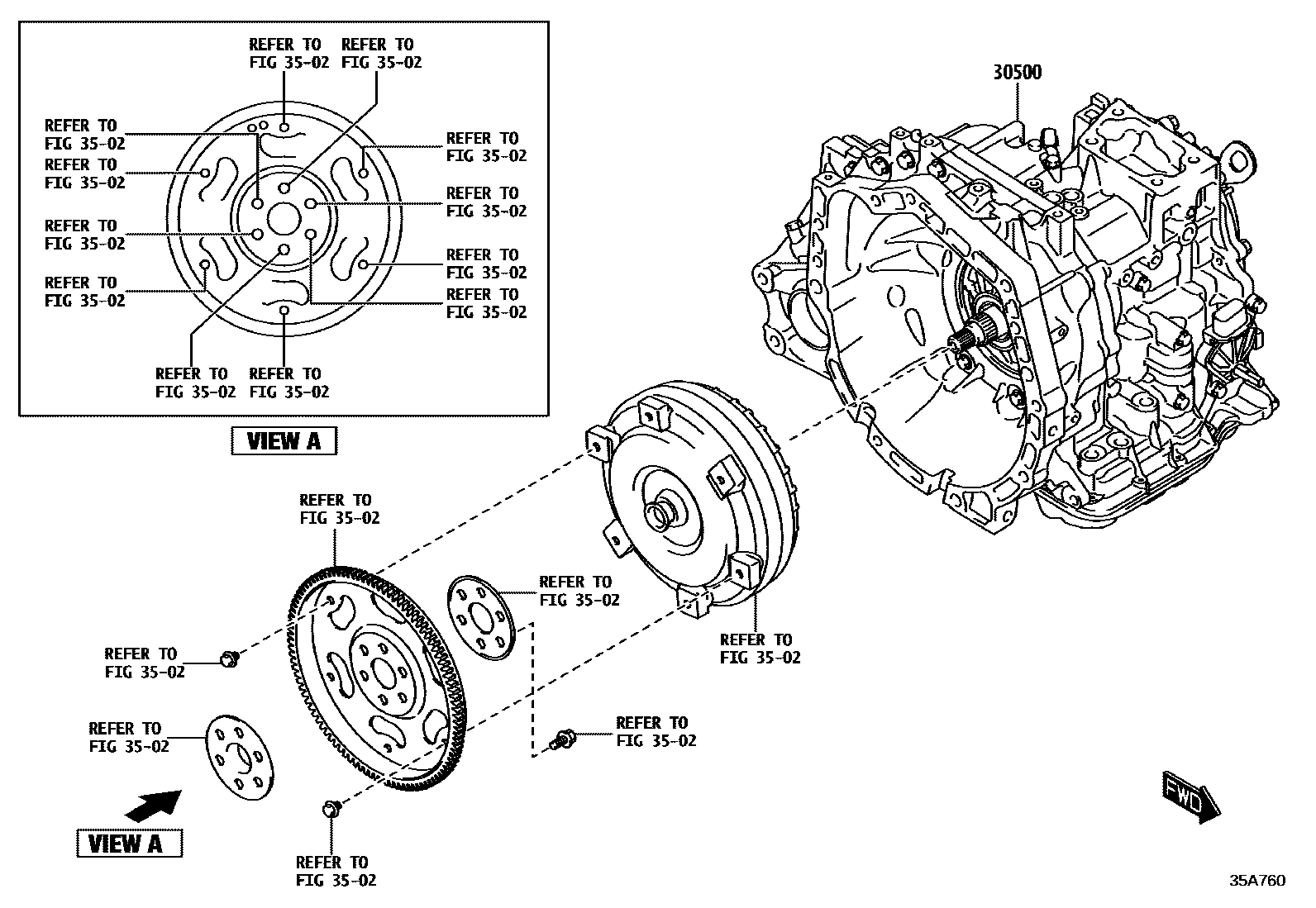 REFER TO FIG 35-02

REFER TO FIG 35-02

REFER TO FIG 35-02

REFER TO FIG 35-02

REFER TO FIG 35-02

REFER TO FIG 35-02

REFER TO FIG 35-02

REFER TO FIG 35-02

REFER TO FIG 35-02

REFER TO FIG 35-02

REFER TO FIG 35-02

REFER TO FIG 35-02

VIEW A

30500

REFER TO FIG 35-02

REFER TO FIG 35-02

REFER TO FIG 35-02

REFER TO FIG 35-02

REFER TO FIG 35-02

REFER TO FIG 35-02

REFER TO FIG 35-02

VIEW A

FWD

35A760