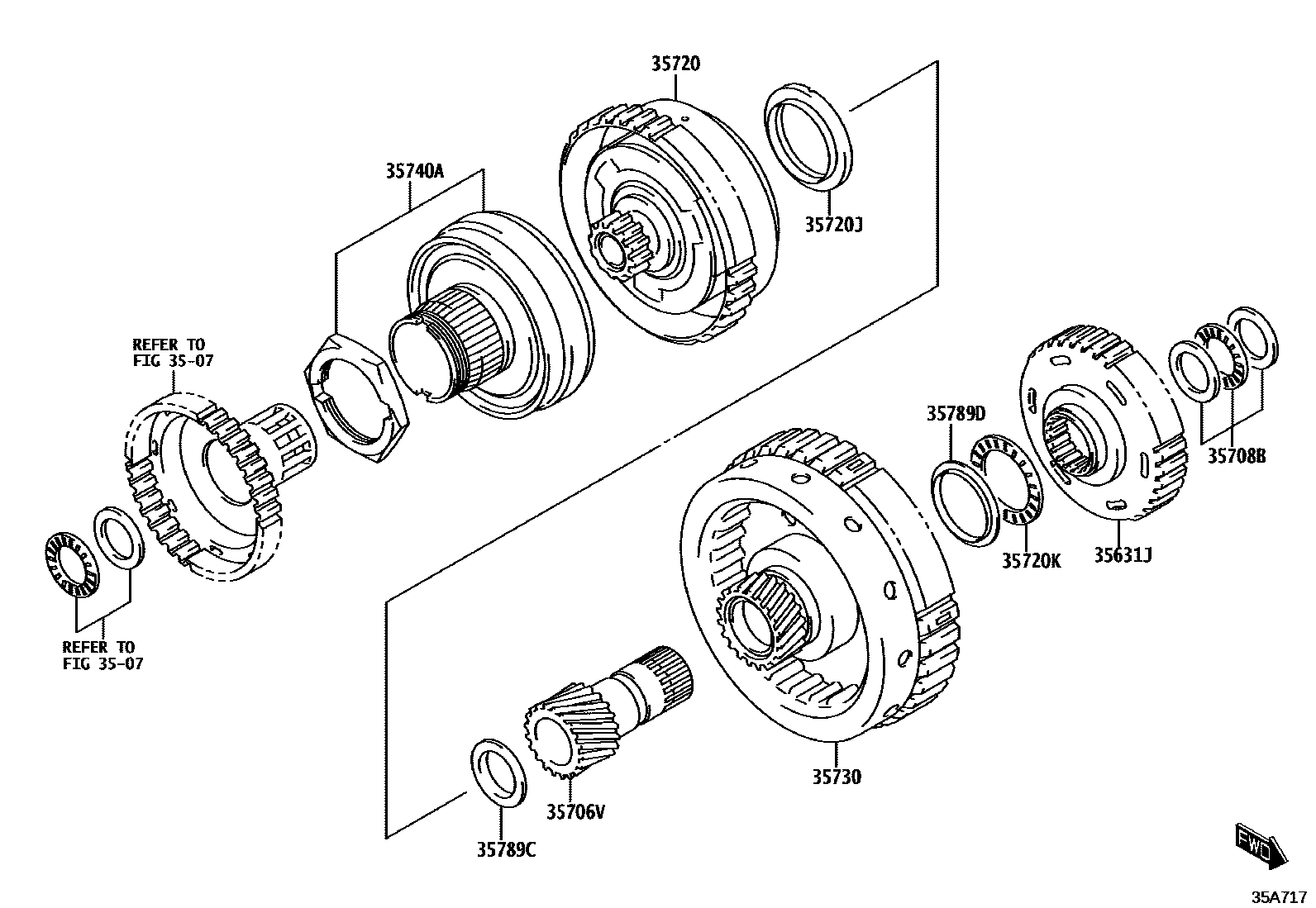 35720

35740A

35720J

REFER TO
FIG 35-07

35789D

35708B

35720K

35631J

REFER TO
FIG 35-07

35730

35706V

35789C

FWD

35A717