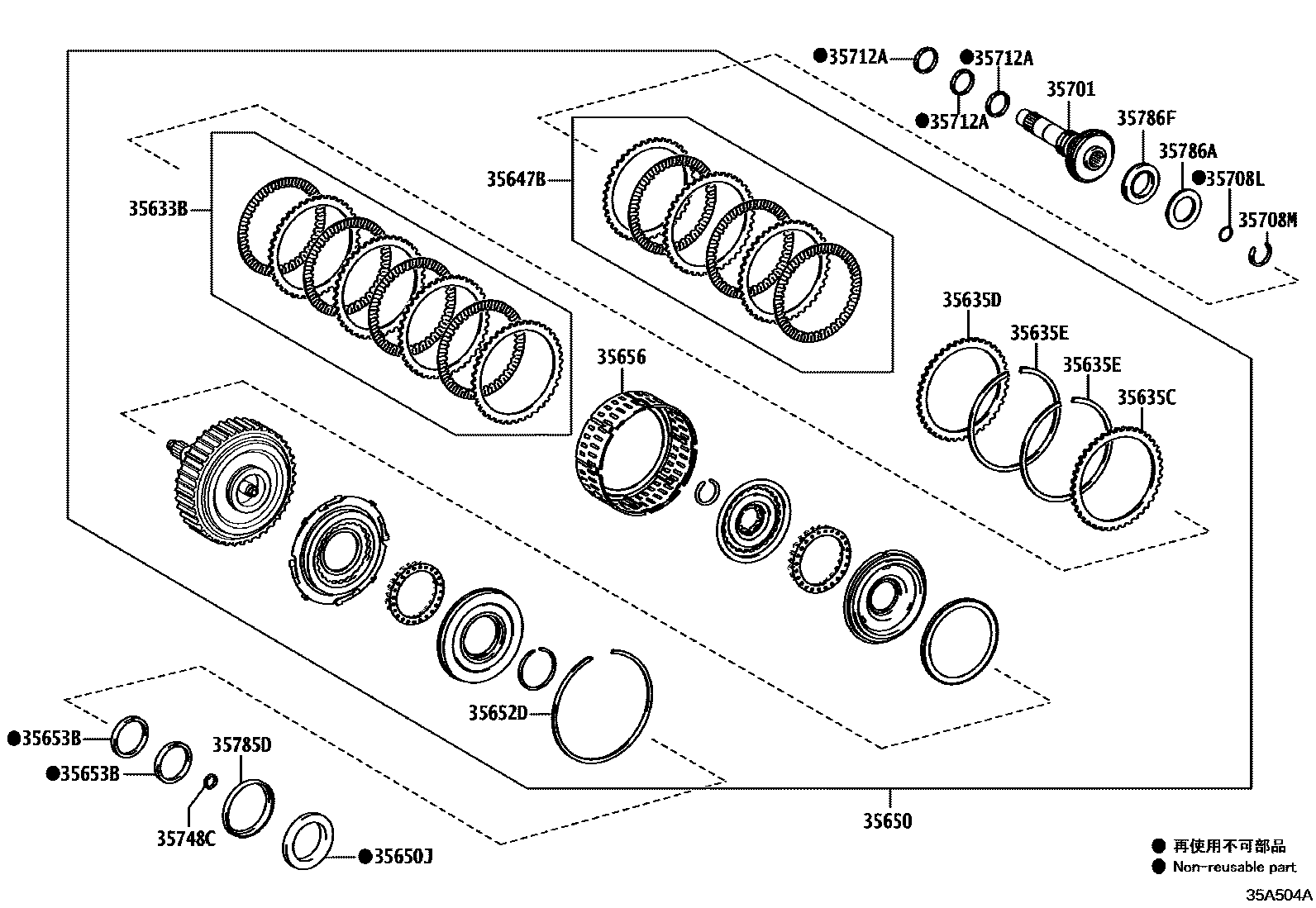 ●35712A
●35712A
●35712A
35701
35786F
35786A
●35708L
35708M
35647B
35633B
35635D
35635E
35635E
35635C
35656
35652D
●35653B
●35653B
35785D
35748C
●35650J
35650
● 再使用不可部品
● Non-reusable part
35A504A