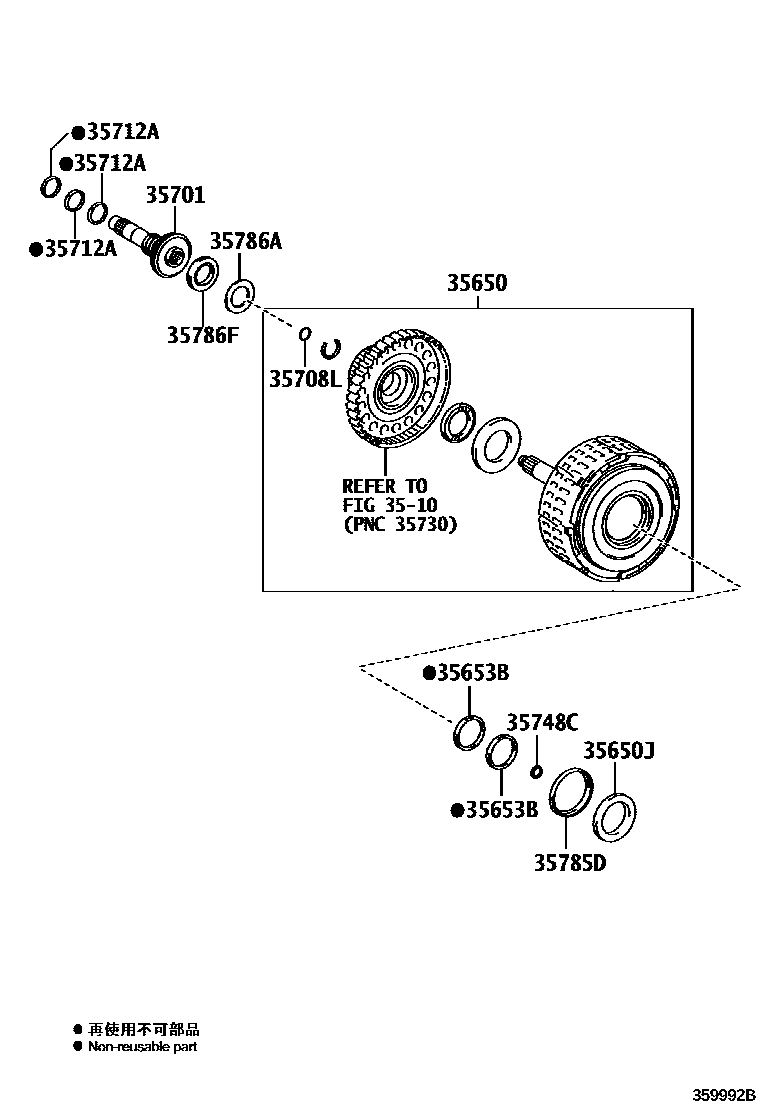 ●35712A
●35712A
35701
●35712A
35786A
35786F
35650
35708L
REFER TO
FIG 35-10
(PNC 35730)
●35653B
35748C
35650J
●35653B
35785D

● 再使用不可部品
● Non-reusable part

359992B