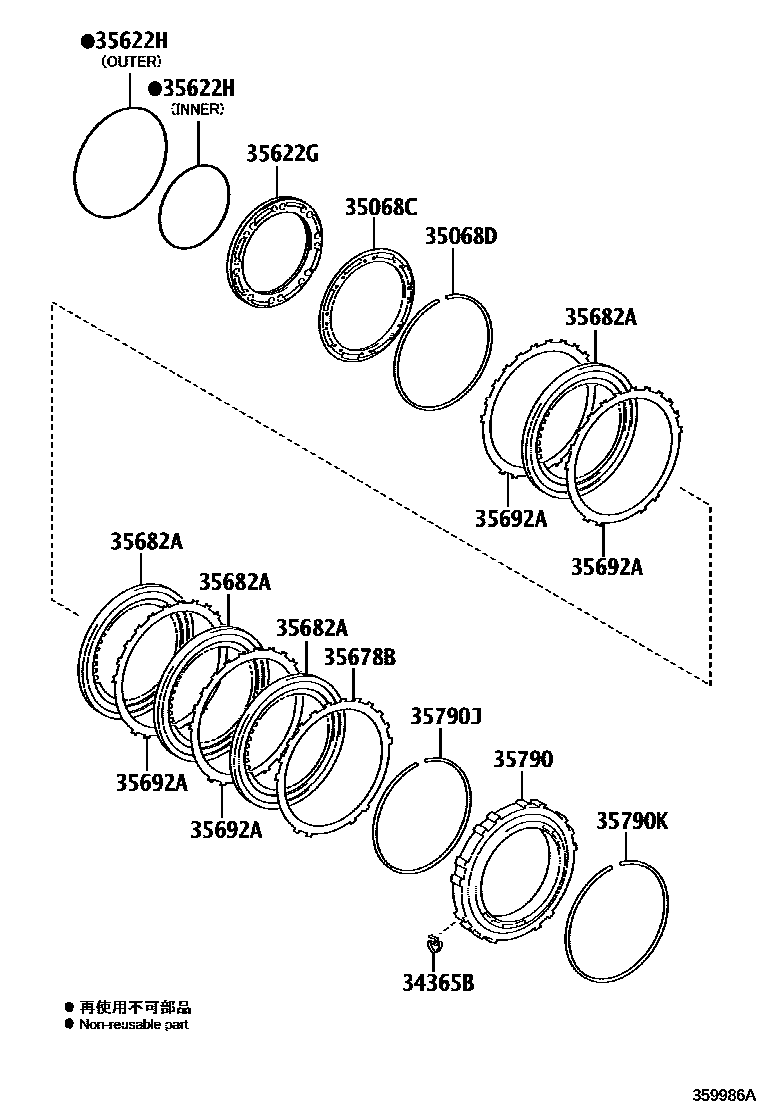 ●35622H
(OUTER)
●35622H
(INNER)
35622G
35068C
35068D
35682A
35692A
35692A
35682A
35682A
35682A
35678B
35692A
35692A
35790J
35790
35790K
34365B
● 再使用不可部品
● Non-reusable part
359986A