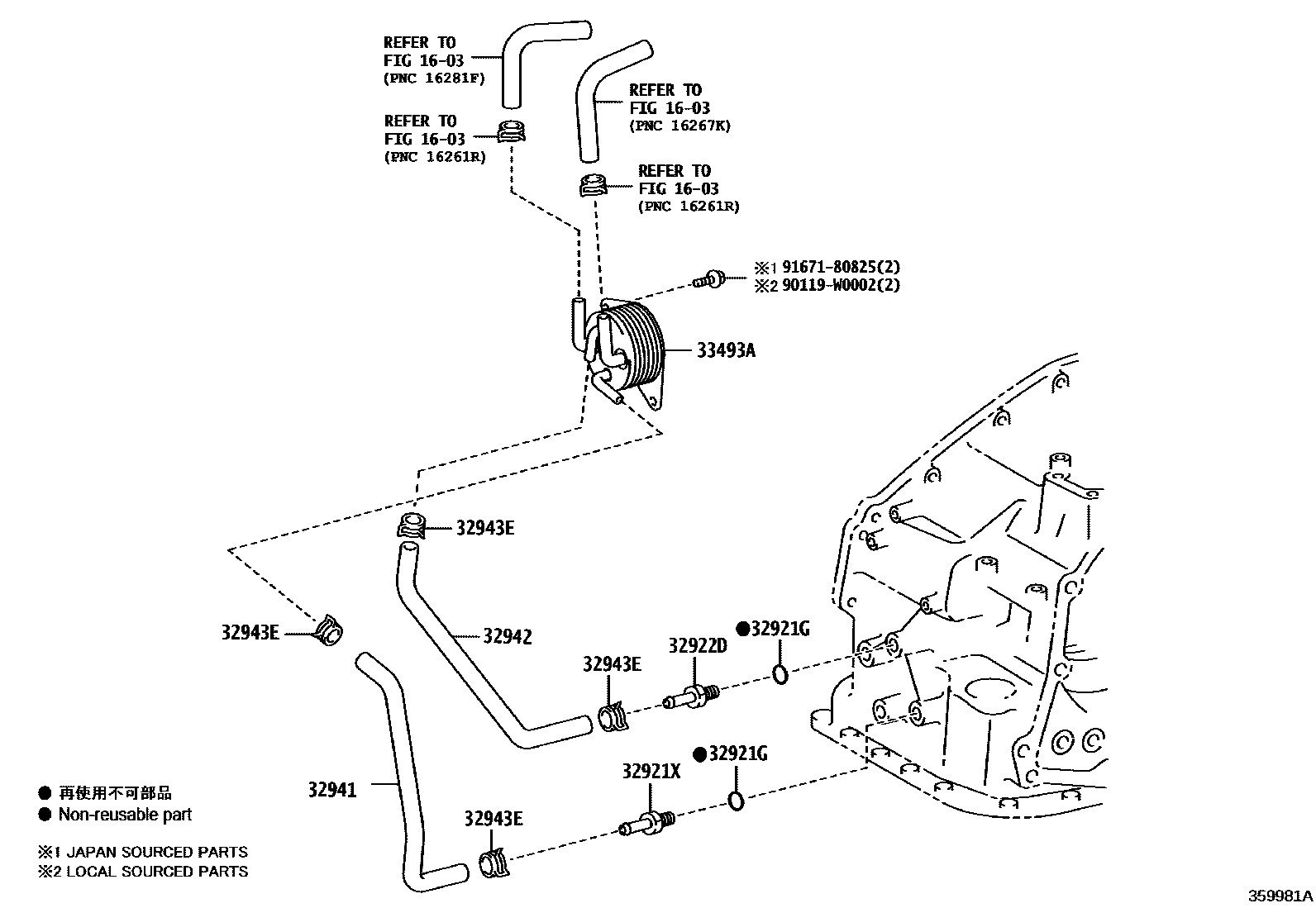 REFER TO
FIG 16-03
(PNC 16281F)

REFER TO
FIG 16-03
(PNC 16267K)

REFER TO
FIG 16-03
(PNC 16261R)

REFER TO
FIG 16-03
(PNC 16261R)

※1 91671-80825(2)
※2 90119-W0002(2)

33493A

32943E

32943E

32942

32943E

32922D

●32921G

●32921G

32921X

32941

32943E

● 再使用不可部品
● Non-reusable part

※1 JAPAN SOURCED PARTS
※2 LOCAL SOURCED PARTS

359981A