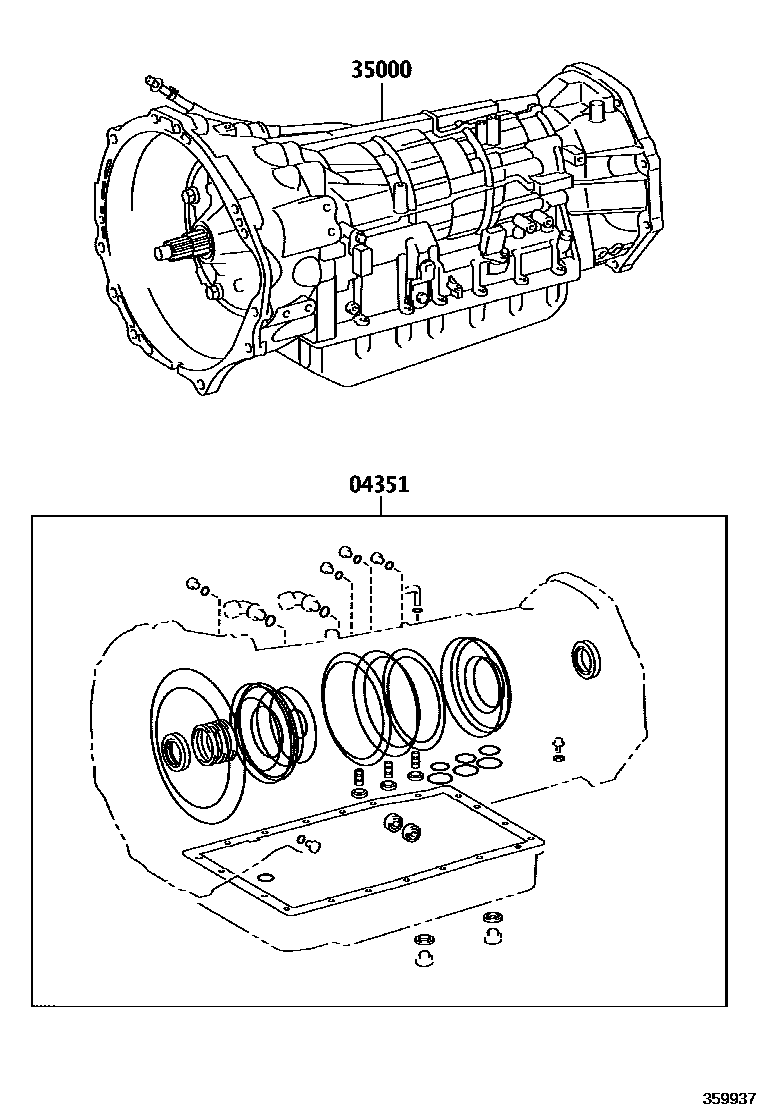 35000

04351

359937