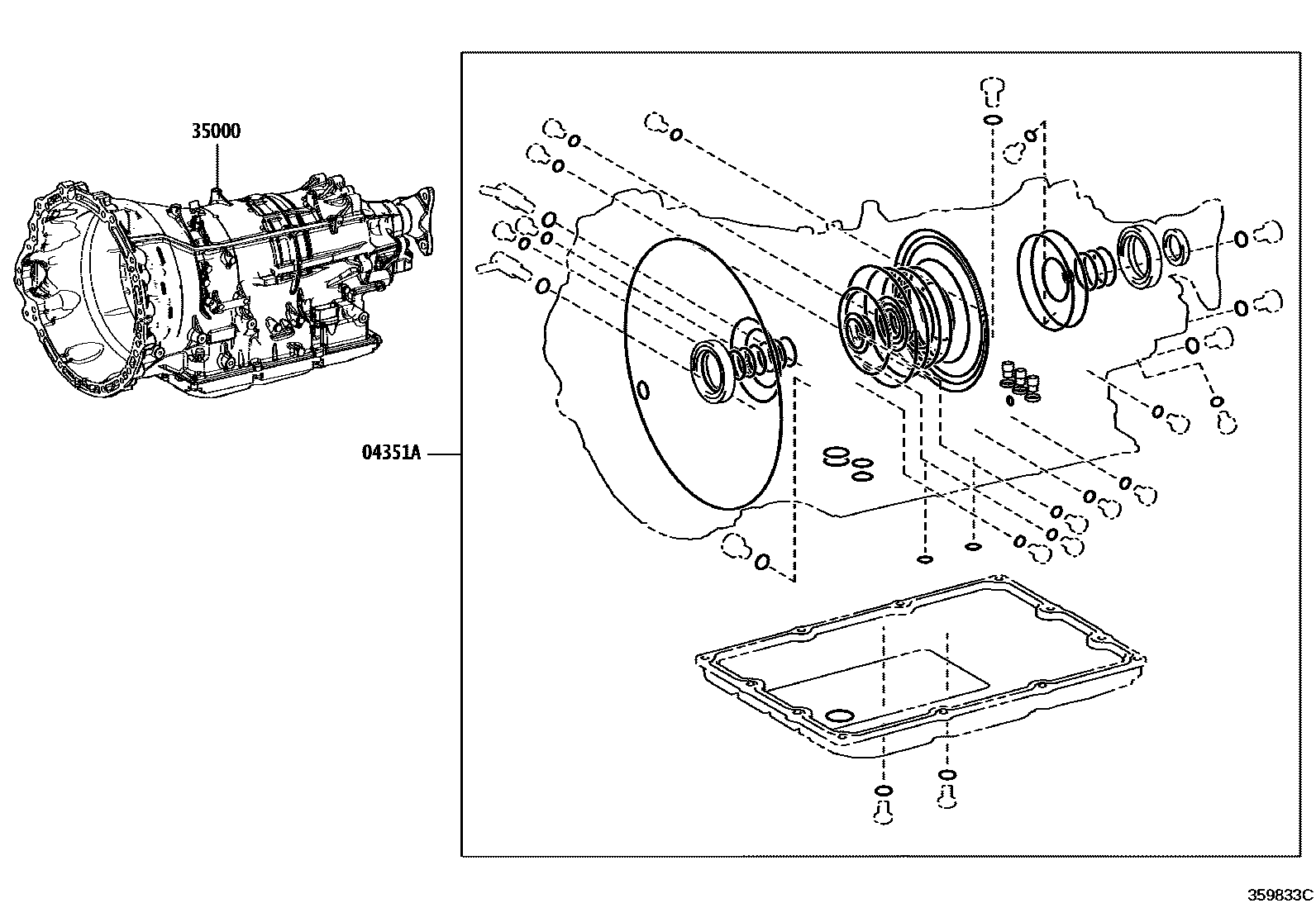 35000

04351A

359833C