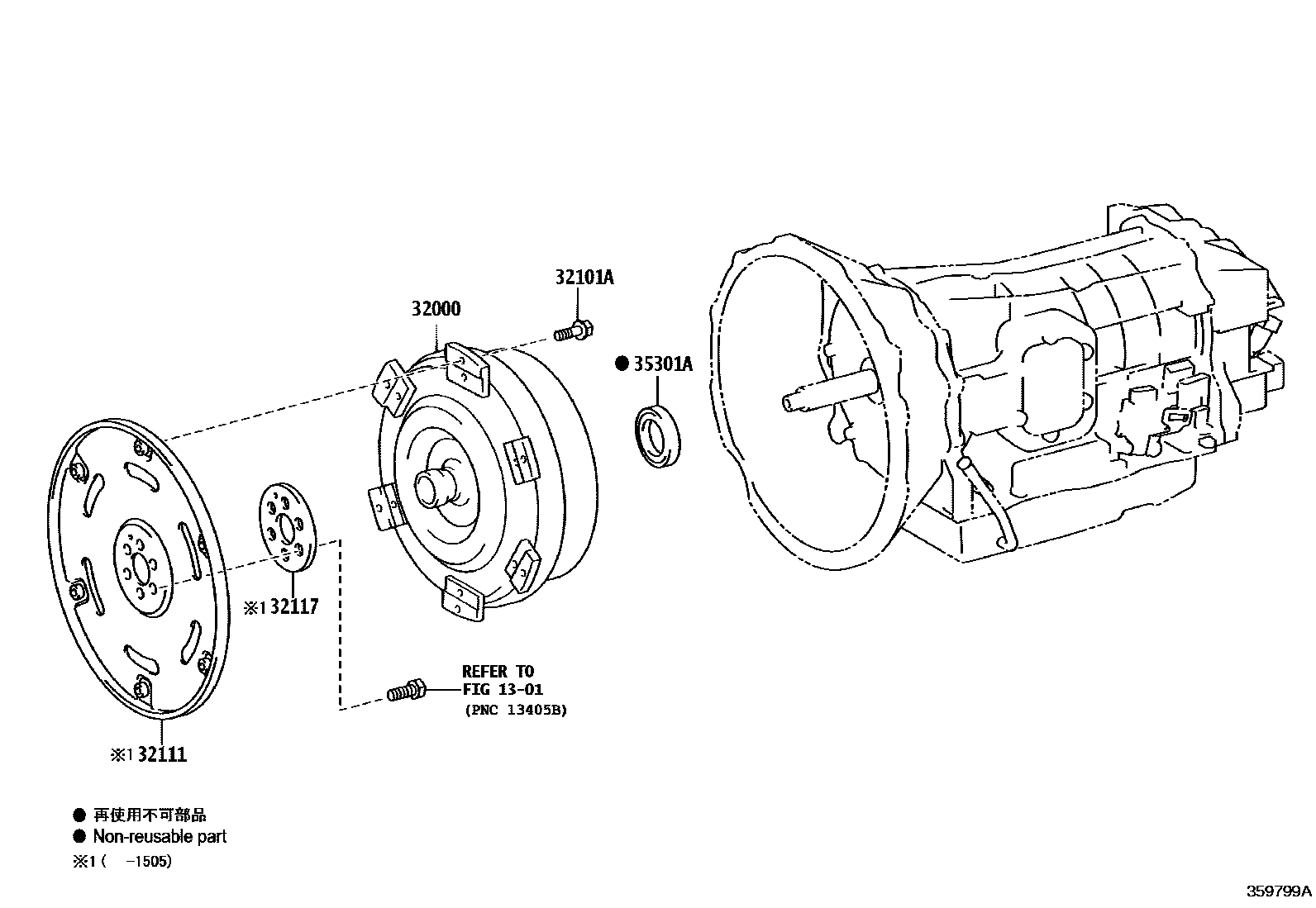 32101A

32000

● 35301A

※1 32117

REFER TO
FIG 13-01
(PNC 13405B)

※1 32111

● 再使用不可部品
● Non-reusable part
※1 (　-1505)

359799A