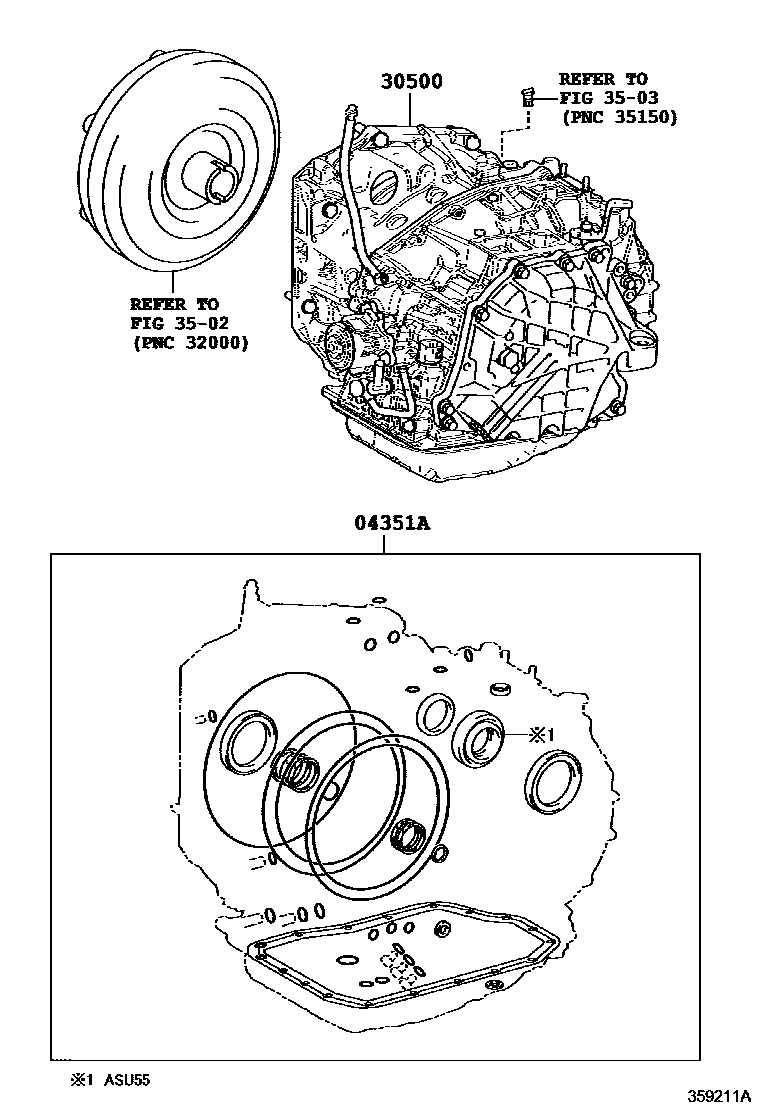 30500

REFER TO
FIG 35-03
(PNC 35150)

REFER TO
FIG 35-02
(PNC 32000)

04351A

※1

※1 ASU55

359211A