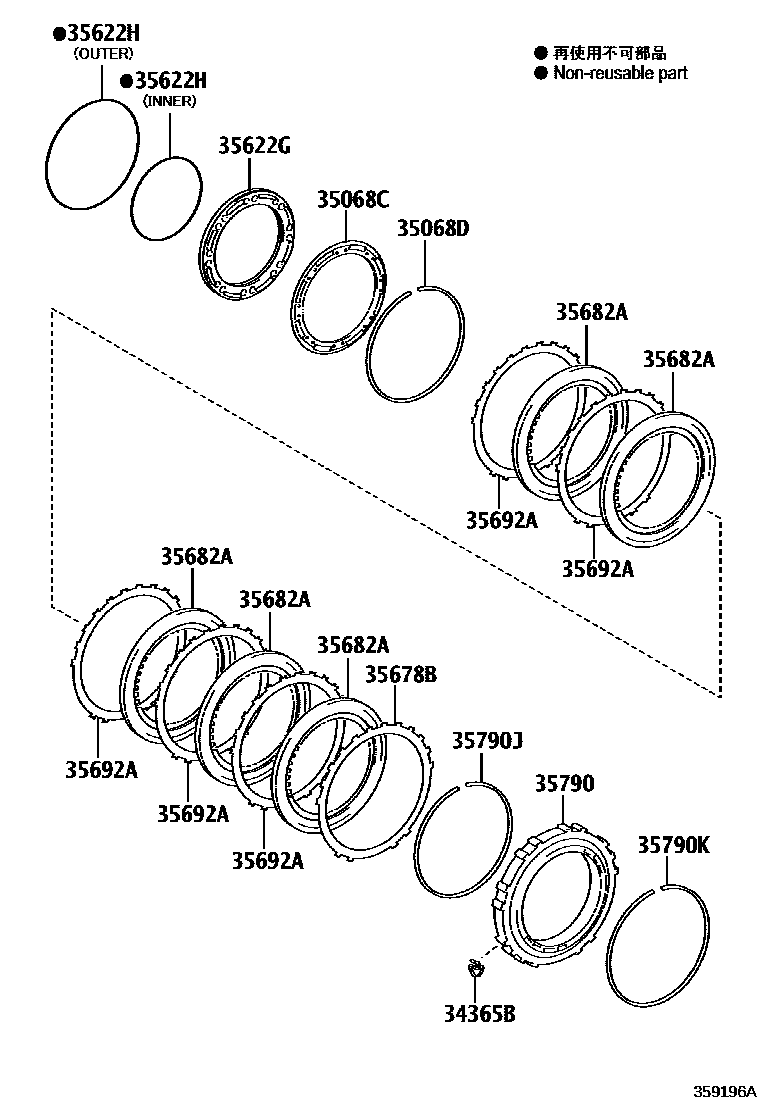 ●35622H
(OUTER)
●35622H
(INNER)

● 再使用不可部品
● Non-reusable part

35622G
35068C
35068D
35682A
35682A
35692A
35692A
35682A
35682A
35682A
35678B
35692A
35692A
35692A
35790J
35790
35790K
34365B

359196A